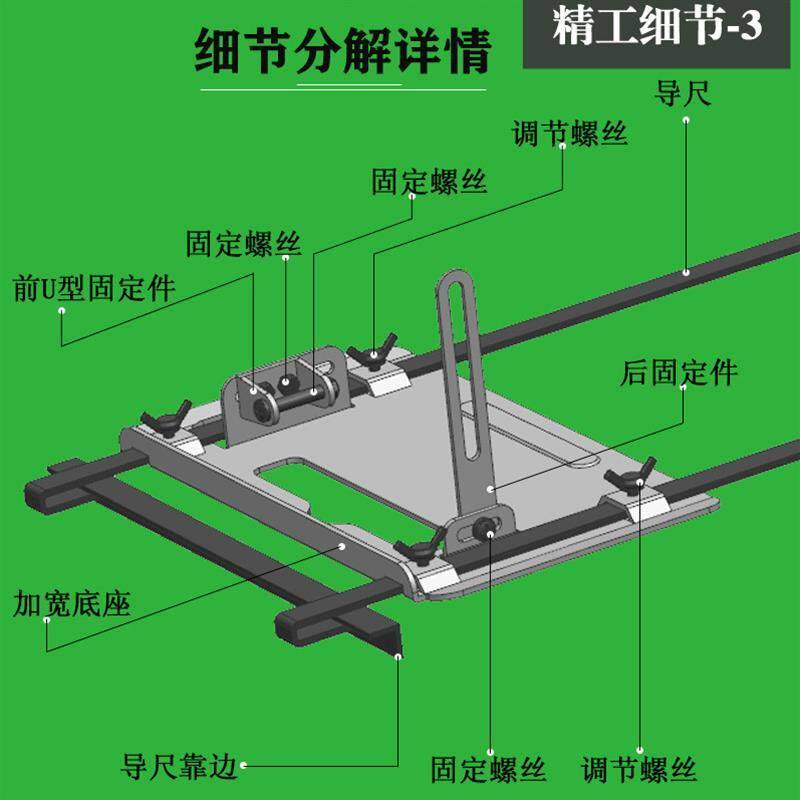 细节分解详情

精工细节-3

导尺

调节螺丝

固定螺丝

固定螺丝

前U型固定件

后固定件

加宽底座

导尺靠边

固定螺丝

调节螺丝