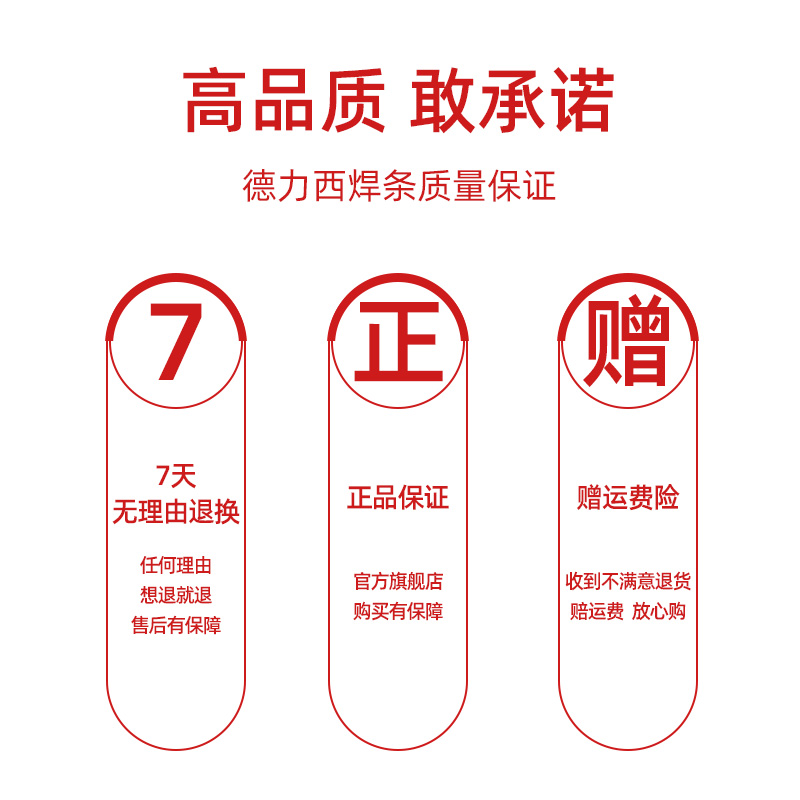 高品质 敢承诺

德力西焊条质量保证

7

7天
无理由退换

任何理由
想退就退
售后有保障

正

正品保证

官方旗舰店
购买有保障

赠

赠运费险

收到不满意退货
赔运费 放心购