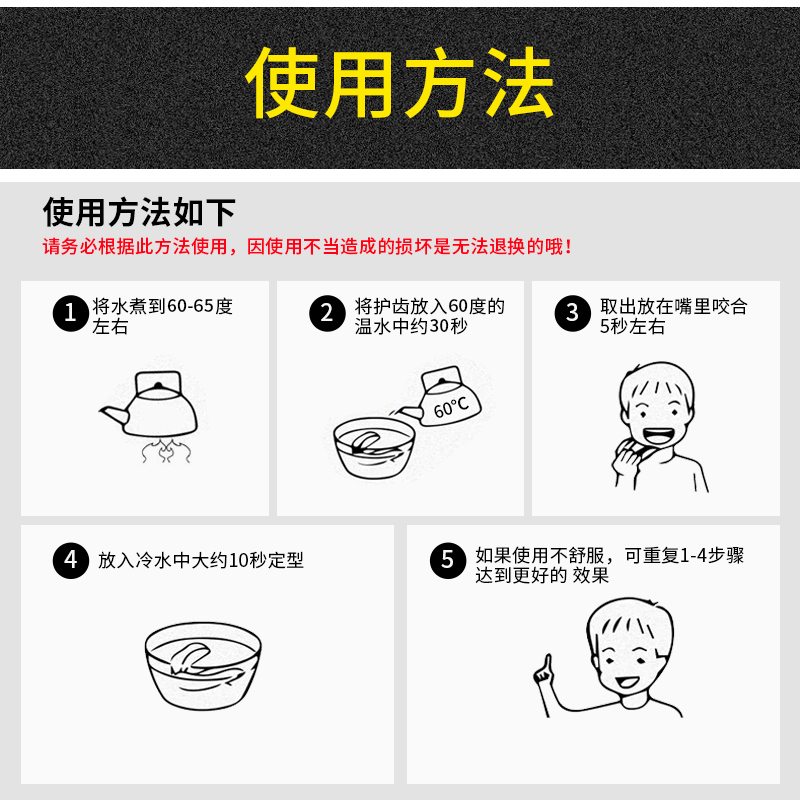 使用方法

使用方法如下

请务必根据此方法使用，因使用不当造成的损坏是无法退换的哦！

1 将水煮到60-65度左右

2 将护齿放入60度的温水中约30秒

60°C

3 取出放在嘴里咬合5秒左右

4 放入冷水中大约10秒定型

5 如果使用不舒服，可重复1-4步骤达到更好的 效果