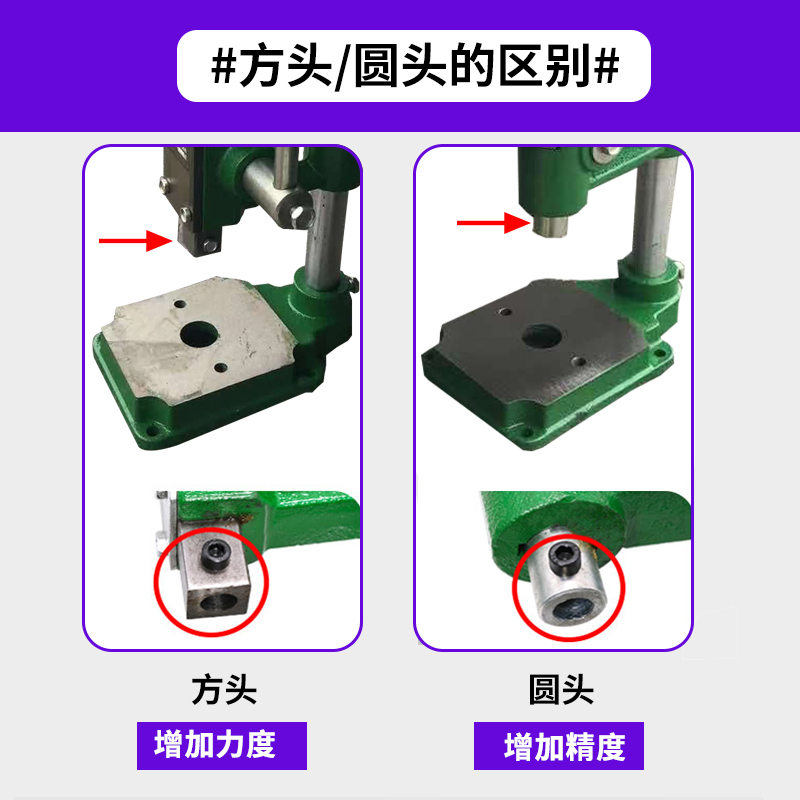 #方头/圆头的区别#

方头

增加力度

圆头

增加精度