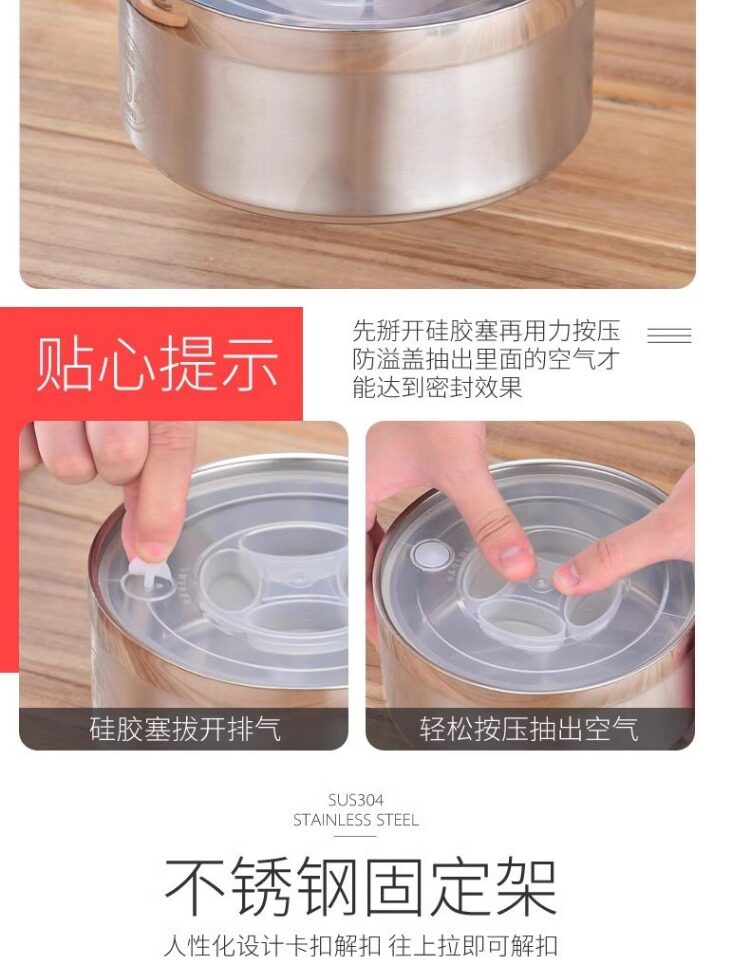 贴心提示

先掰开硅胶塞再用力按压防溢盖抽出里面的空气才能达到密封效果

硅胶塞拔开排气

轻松按压抽出空气

SUS304
STAINLESS STEEL

不锈钢固定架

人性化设计卡扣解扣 往上拉即可解扣