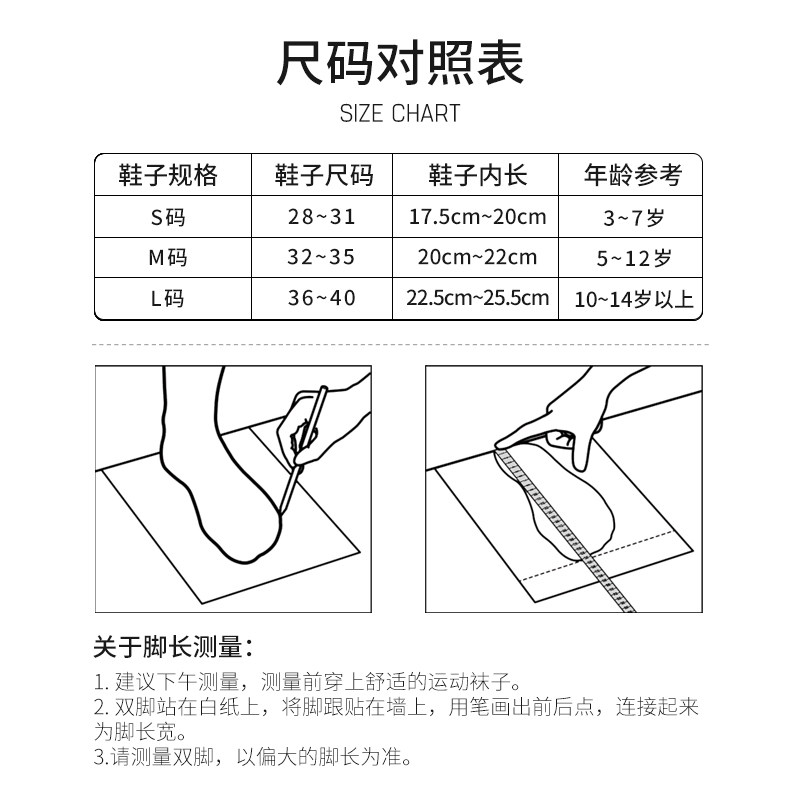 尺码对照表

SIZE CHART

| 鞋子规格 | 鞋子尺码 | 鞋子内长 | 年龄参考 |
|---|---|---|---|
| S码 | 28~31 | 17.5cm~20cm | 3~7岁 |
| M码 | 32~35 | 20cm~22cm | 5~12岁 |
| L码 | 36~40 | 22.5cm~25.5cm | 10~14岁以上 |

关于脚长测量：

1. 建议下午测量，测量前穿上舒适的运动袜子。
2. 双脚站在白纸上，将脚跟贴在墙上，用笔画出前后点，连接起来为脚长宽。
3.请测量双脚，以偏大的脚长为准。