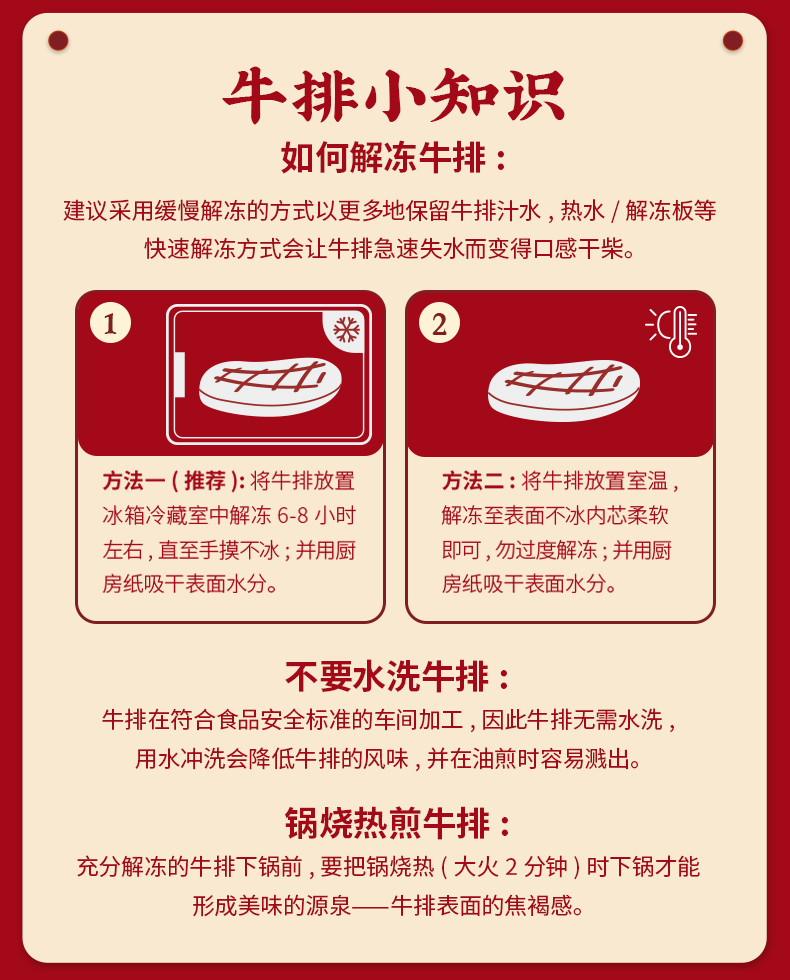 牛排小知识

如何解冻牛排：

建议采用缓慢解冻的方式以更多地保留牛排汁水，热水 / 解冻板等快速解冻方式会让牛排急速失水而变得口感干柴。

1

方法一（推荐）：将牛排放置冰箱冷藏室中解冻 6-8 小时左右，直至手摸不冰；并用厨房纸吸干表面水分。

2

方法二：将牛排放置室温，解冻至表面不冰内芯柔软即可，勿过度解冻；并用厨房纸吸干表面水分。

不要水洗牛排：

牛排在符合食品安全标准的车间加工，因此牛排无需水洗，用水冲洗会降低牛排的风味，并在油煎时容易溅出。

锅烧热煎牛排：

充分解冻的牛排下锅前，要把锅烧热（大火 2 分钟）时下锅才能形成美味的源泉——牛排表面的焦褐感。