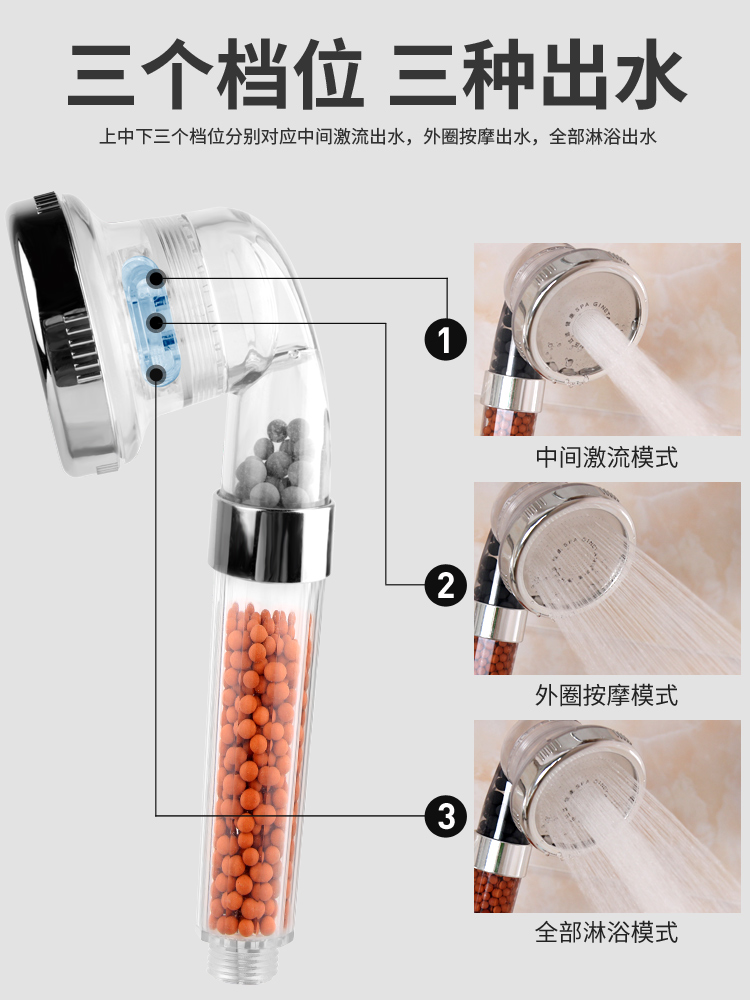 三个档位 三种出水

上中下三个档位分别对应中间激流出水，外圈按摩出水，全部淋浴出水

1

中间激流模式

2

外圈按摩模式

3

全部淋浴模式