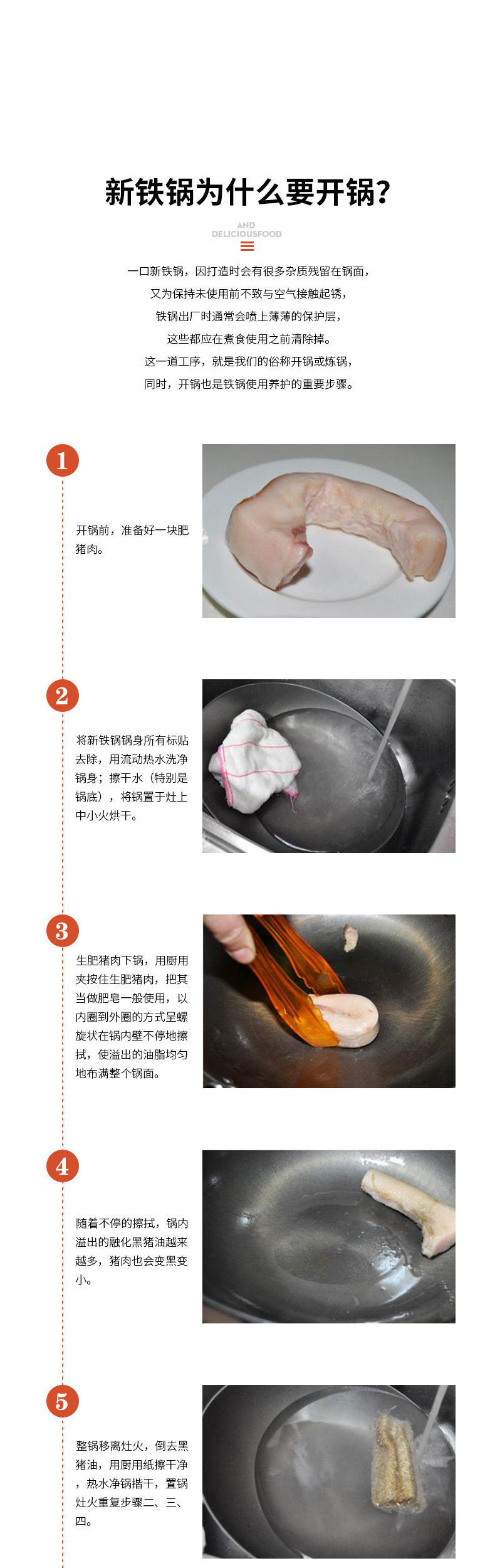 新铁锅为什么要开锅?

AND
DELICIOUSFOOD

一口新铁锅，因打造时会有很多杂质残留在锅面，
又为保持未使用前不致与空气接触起锈，
铁锅出厂时通常会喷上薄薄的保护层，
这些都应在煮食使用之前清除掉。
这一道工序，就是我们的俗称开锅或炼锅，
同时，开锅也是铁锅使用养护的重要步骤。

1

开锅前，准备好一块肥猪肉。

2

将新铁锅锅身所有标贴去除，用流动热水洗净锅身；擦干水（特别是锅底），将锅置于灶上中小火烘干。

3

生肥猪肉下锅，用厨用夹按住生肥猪肉，把其当做肥皂一般使用，以内圈到外圈的方式呈螺旋状在锅内壁不停地擦拭，使溢出的油脂均匀地布满整个锅面。

4

随着不停的擦拭，锅内溢出的融化黑猪油越来越多，猪肉也会变黑变小。

5

整锅移离灶火，倒去黑猪油，用厨用纸擦干净，热水净锅揩干，置锅灶火重复步骤二、三、四。