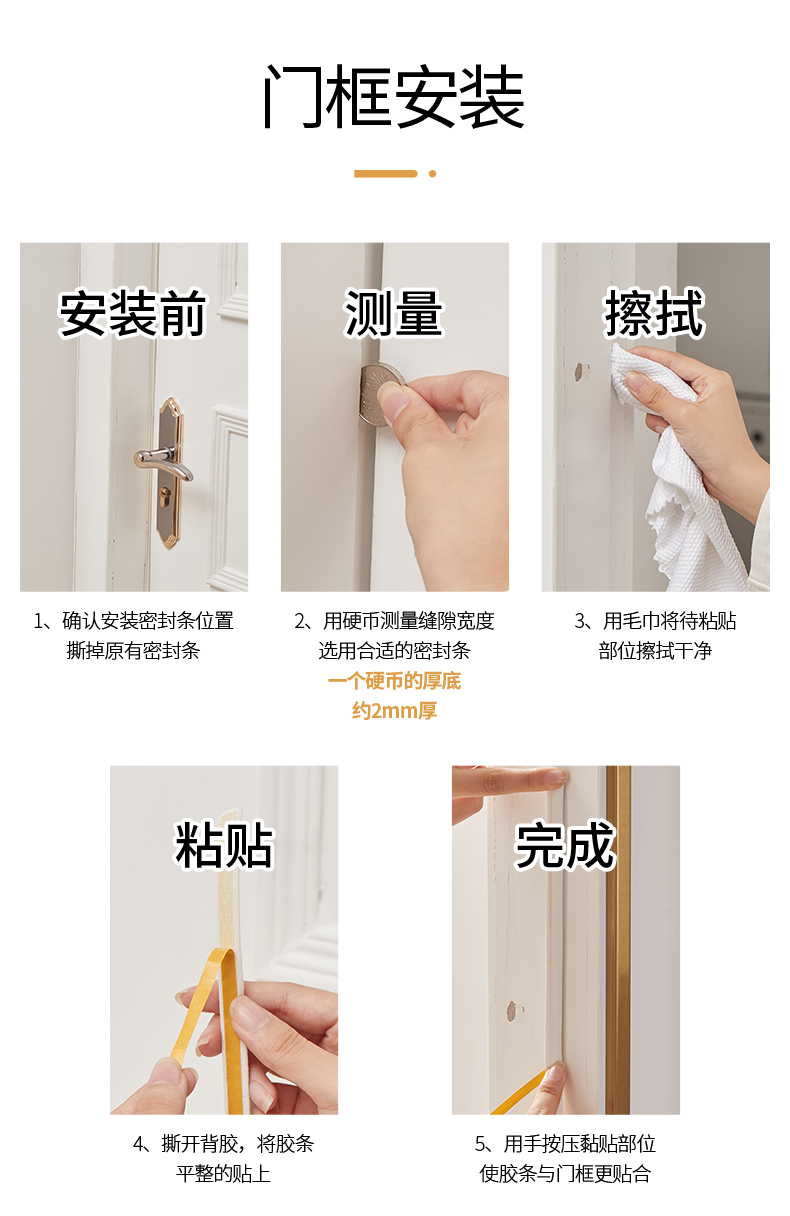 门框安装

安装前

1、确认安装密封条位置
撕掉原有密封条

测量

2、用硬币测量缝隙宽度
选用合适的密封条
一个硬币的厚底
约2mm厚

擦拭

3、用毛巾将待粘贴
部位擦拭干净

粘贴

4、撕开背胶，将胶条
平整的贴上

完成

5、用手按压黏贴部位
使胶条与门框更贴合