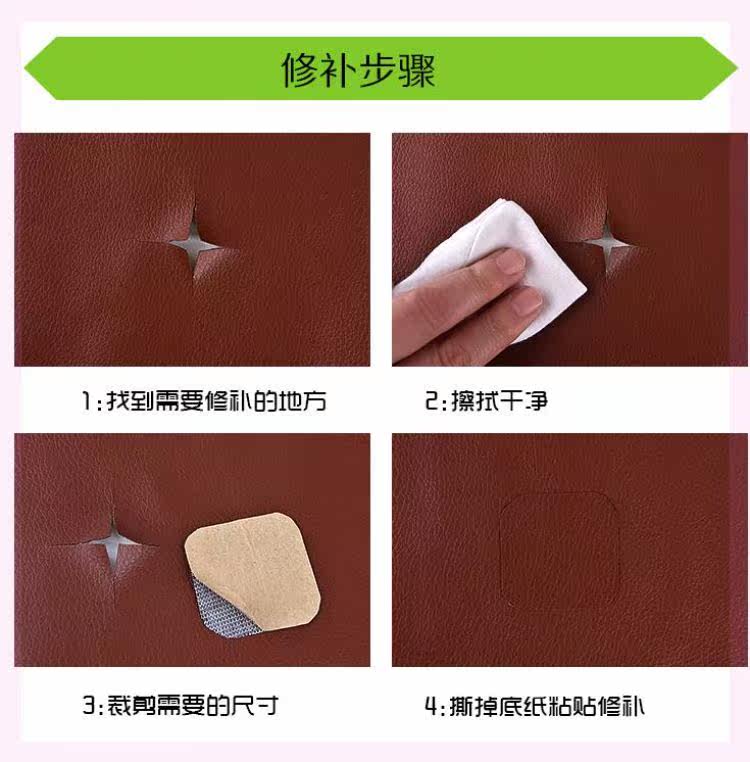 修补步骤

1:找到需要修补的地方

2:擦拭干净

3:裁剪需要的尺寸

4:撕掉底纸粘贴修补