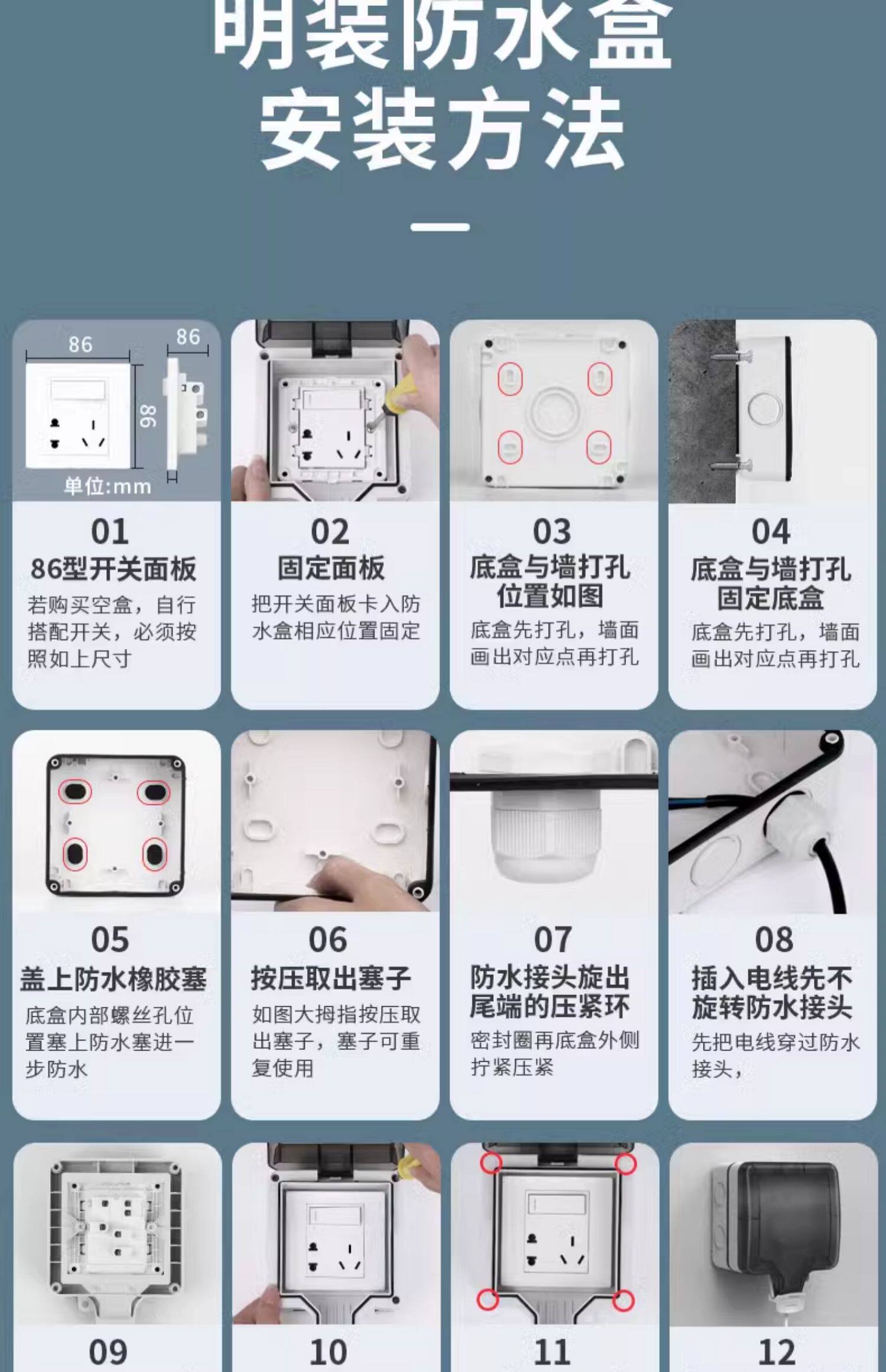 明装防水盒
安装方法

86
86
86
单位:mm

01
86型开关面板
若购买空盒，自行搭配开关，必须按照如上尺寸

02
固定面板
把开关面板卡入防水盒相应位置固定

03
底盒与墙打孔位置如图
底盒先打孔，墙面画出对应点再打孔

04
底盒与墙打孔固定底盒
底盒先打孔，墙面画出对应点再打孔

05
盖上防水橡胶塞
底盒内部螺丝孔位置塞上防水塞进一步防水

06
按压取出塞子
如图大拇指按压取出塞子，塞子可重复使用

07
防水接头旋出尾端的压紧环
密封圈再底盒外侧拧紧压紧

08
插入电线先不旋转防水接头
先把电线穿过防水接头，

09

10

11

12