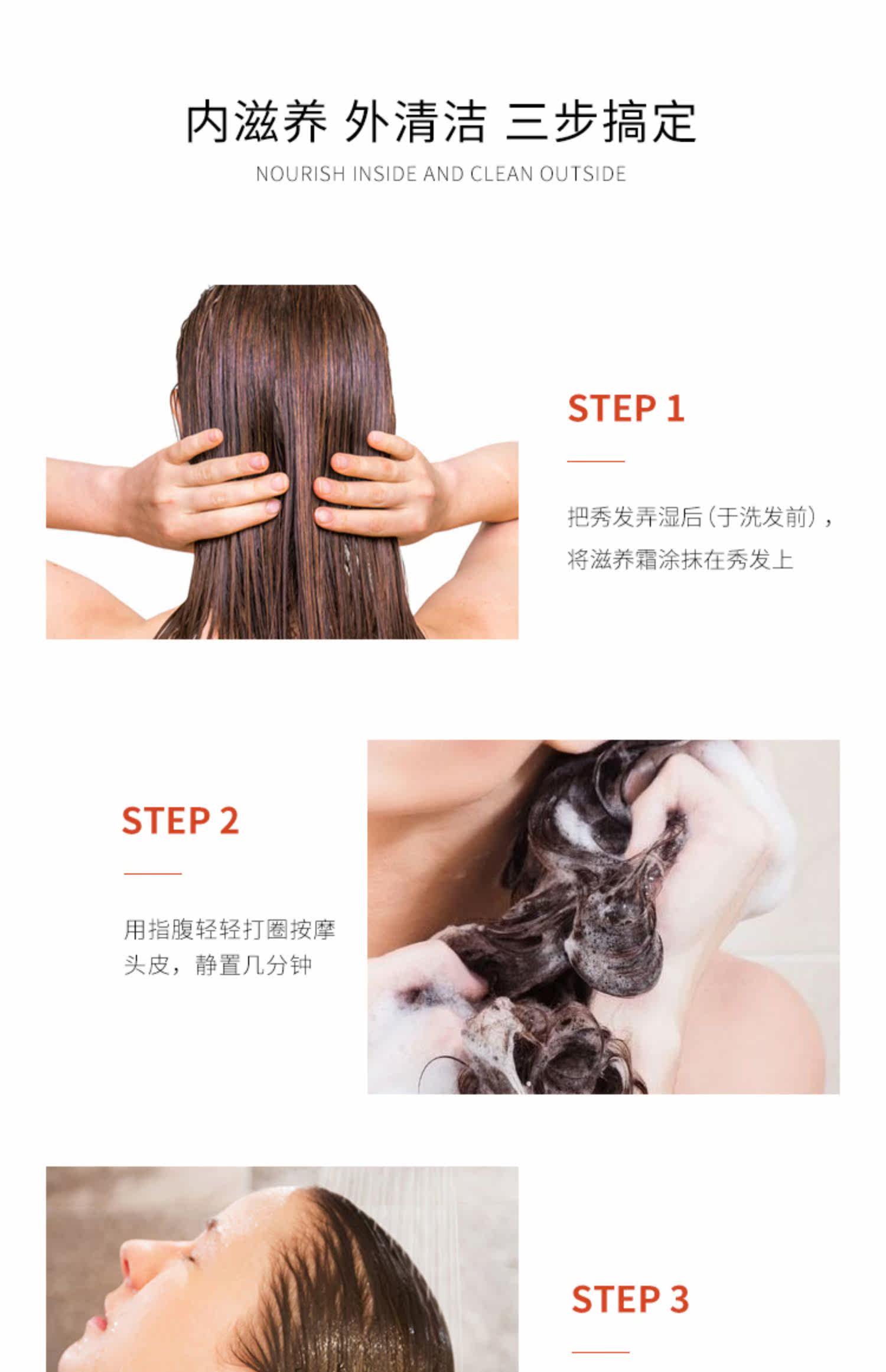 内滋养 外清洁 三步搞定

NOURISH INSIDE AND CLEAN OUTSIDE

STEP 1

把秀发弄湿后（于洗发前），将滋养霜涂抹在秀发上

STEP 2

用指腹轻轻打圈按摩头皮，静置几分钟

STEP 3