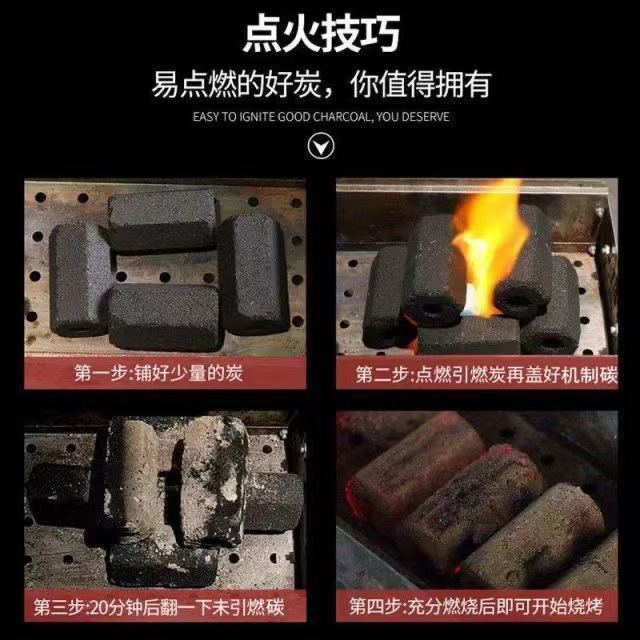 点火技巧

易点燃的好炭，你值得拥有

EASY TO IGNITE GOOD CHARCOAL, YOU DESERVE

第一步:铺好少量的炭

第二步:点燃引燃炭再盖好机制碳

第三步:20分钟后翻一下未引燃碳

第四步:充分燃烧后即可开始烧烤