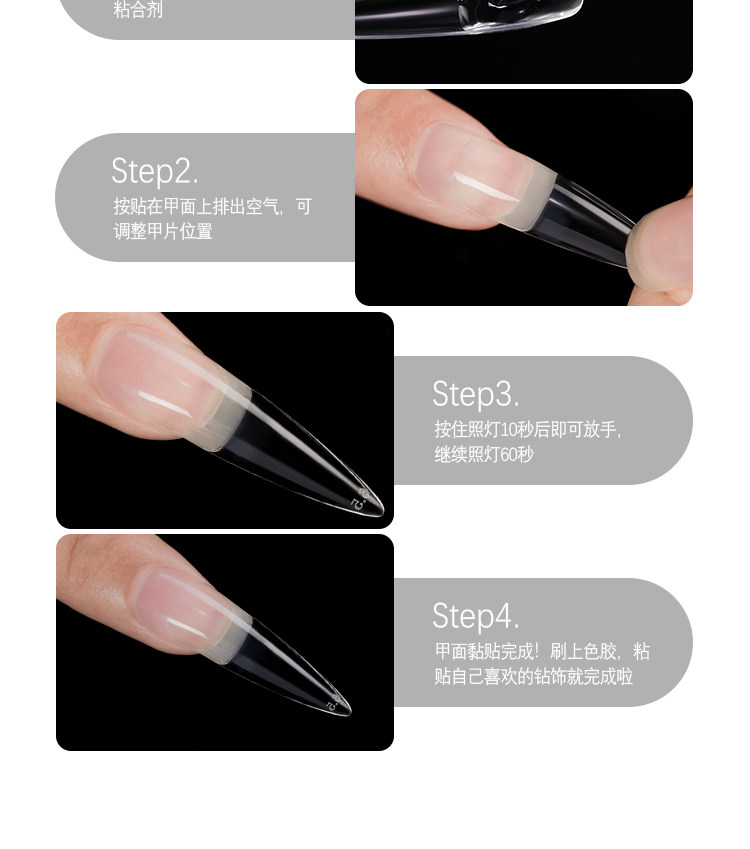 粘合剂

Step2.
按贴在甲面上排出空气，可调整甲片位置

Step3.
按住照灯10秒后即可放手，继续照灯60秒

Step4.
甲面黏贴完成！刷上色胶，粘贴自己喜欢的钻饰就完成啦