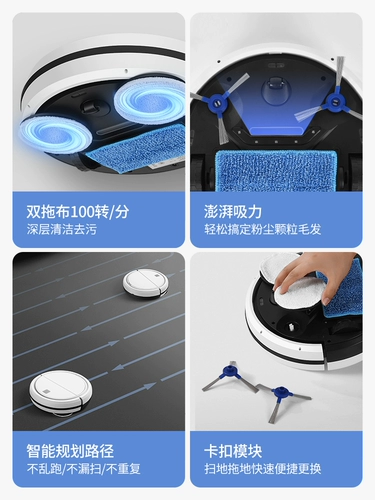 双拖布100转/分
深层清洁去污

澎湃吸力
轻松搞定粉尘颗粒毛发

智能规划路径
不乱跑/不漏扫/不重复

卡扣模块
扫地拖地快速便捷更换