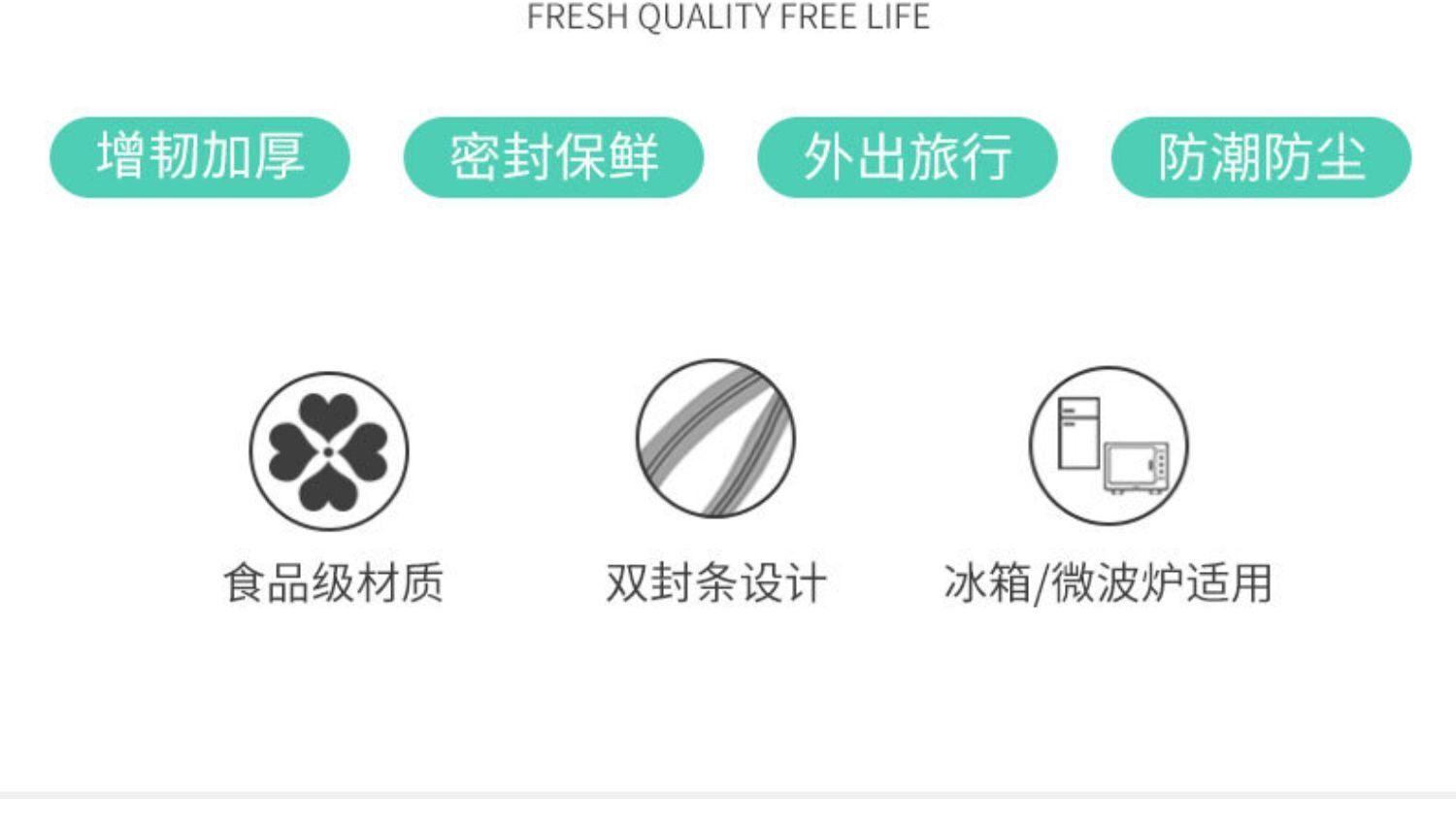 FRESH QUALITY FREE LIFE

增韧加厚 密封保鲜 外出旅行 防潮防尘

食品级材质 双封条设计 冰箱/微波炉适用