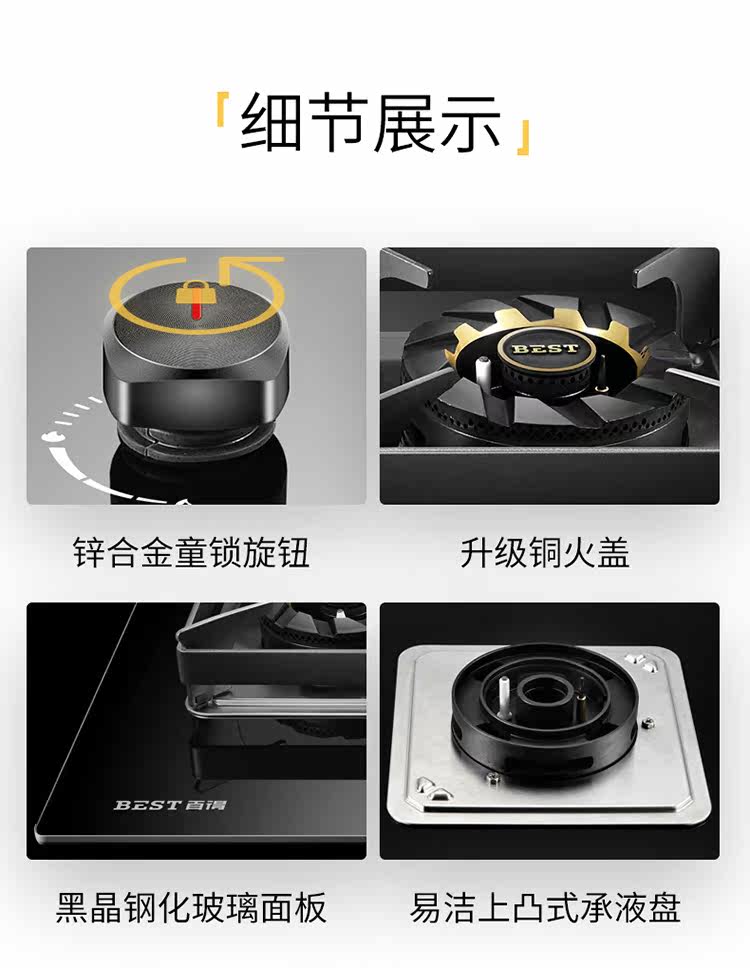 「细节展示」

BEST

锌合金童锁旋钮

升级铜火盖

BEST 百得

黑晶钢化玻璃面板

易洁上凸式承液盘