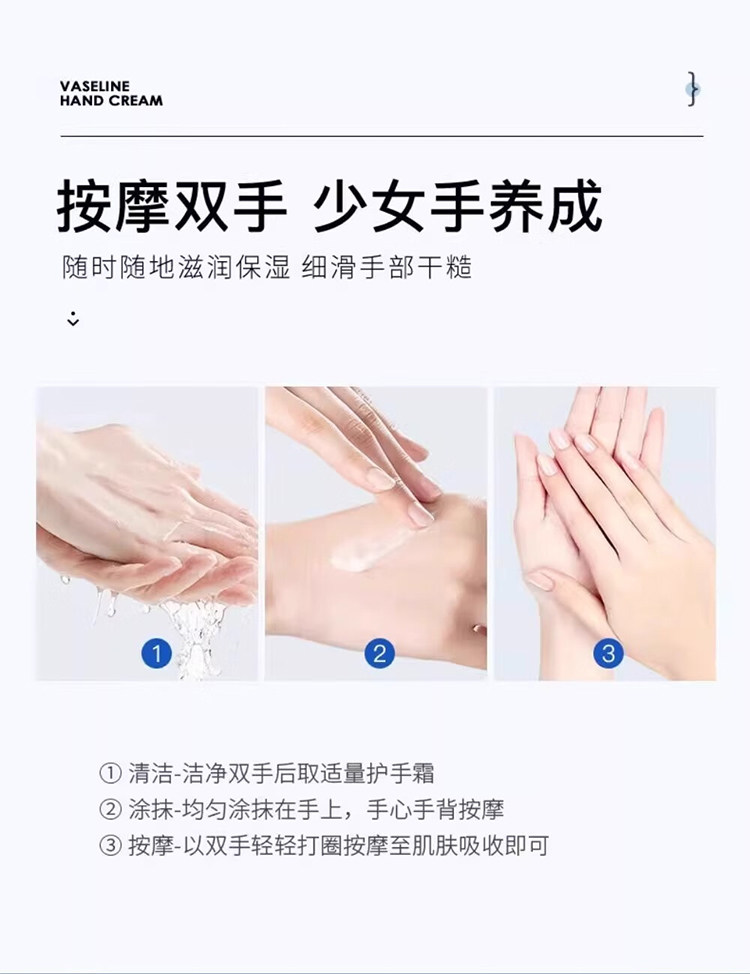 VASELINE
HAND CREAM

按摩双手 少女手养成

随时随地滋润保湿 细滑手部干糙

1

2

3

① 清洁-洁净双手后取适量护手霜
② 涂抹-均匀涂抹在手上，手心手背按摩
③ 按摩-以双手轻轻打圈按摩至肌肤吸收即可