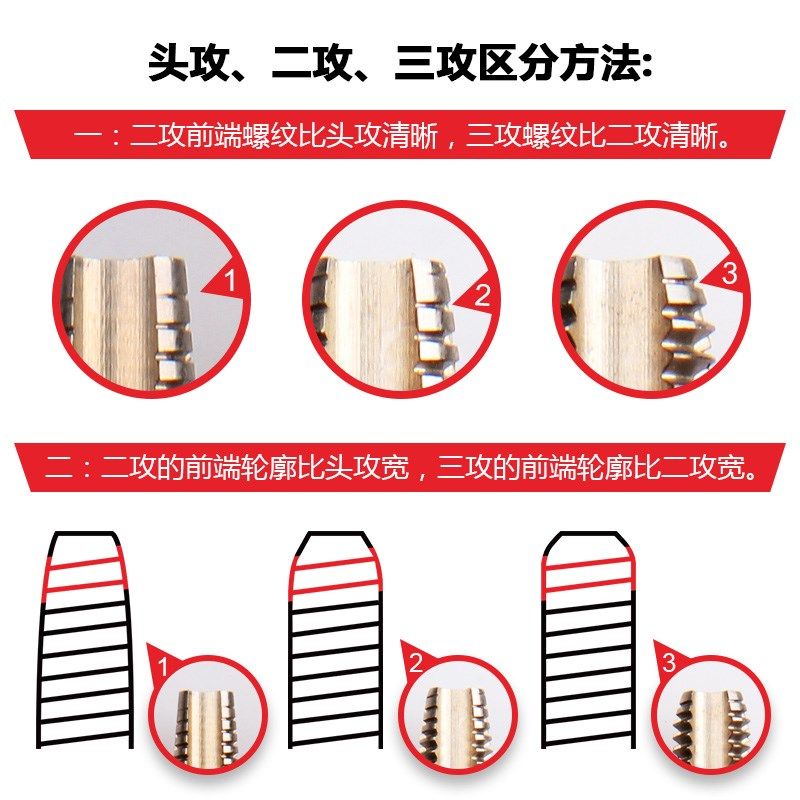 头攻、二攻、三攻区分方法:

一：二攻前端螺纹比头攻清晰，三攻螺纹比二攻清晰。

1

2

3

二：二攻的前端轮廓比头攻宽，三攻的前端轮廓比二攻宽。

1

2

3