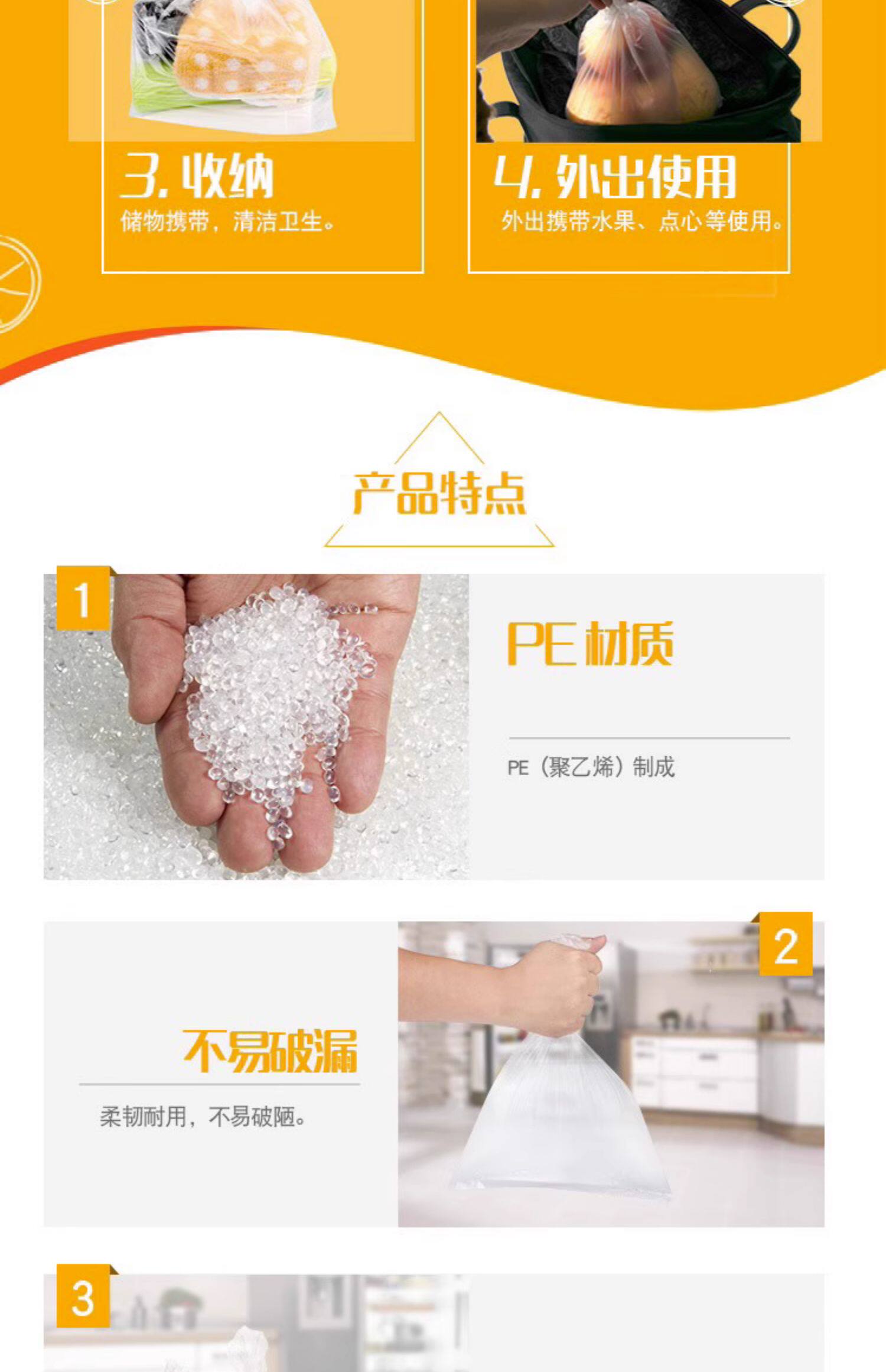 3. 收纳
储物携带，清洁卫生。

4. 外出使用
外出携带水果、点心等使用。

产品特点

1

PE 材质

PE（聚乙烯）制成

2

不易破漏

柔韧耐用，不易破陋。

3