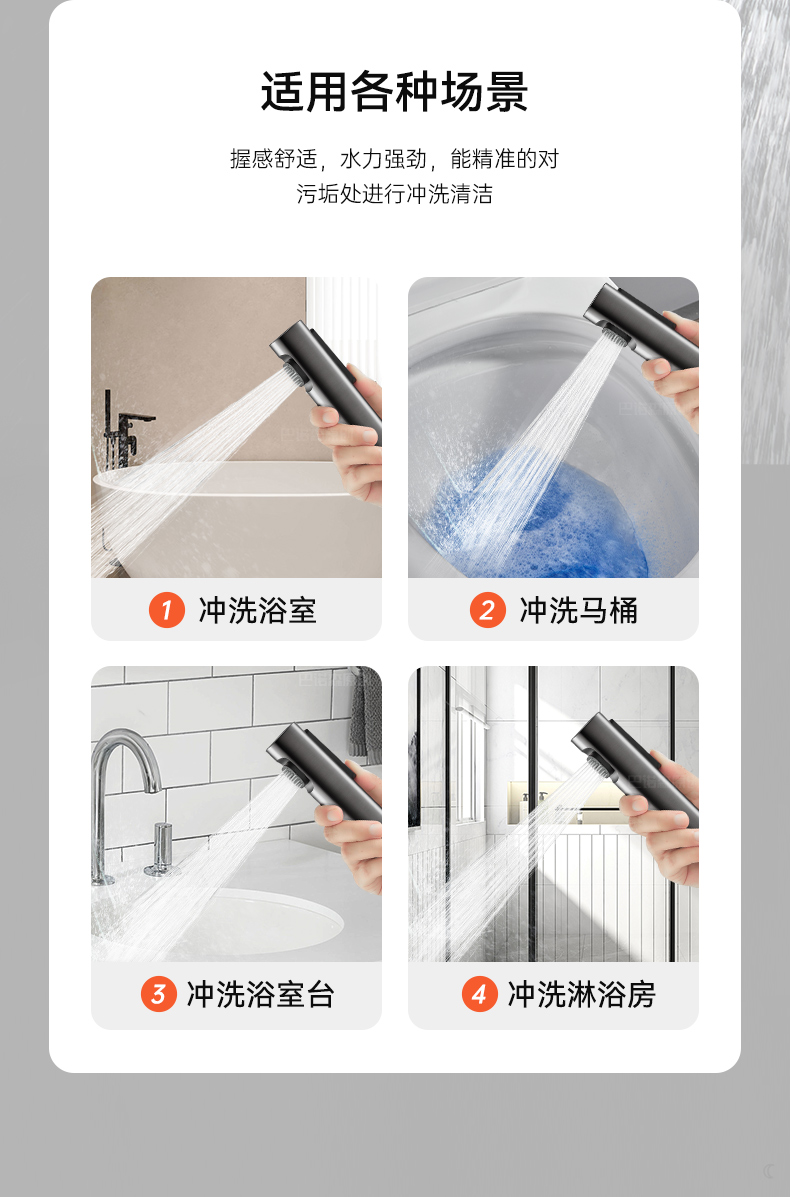 适用各种场景

握感舒适，水力强劲，能精准的对污垢处进行冲洗清洁

1 冲洗浴室

2 冲洗马桶

3 冲洗浴室台

4 冲洗淋浴房