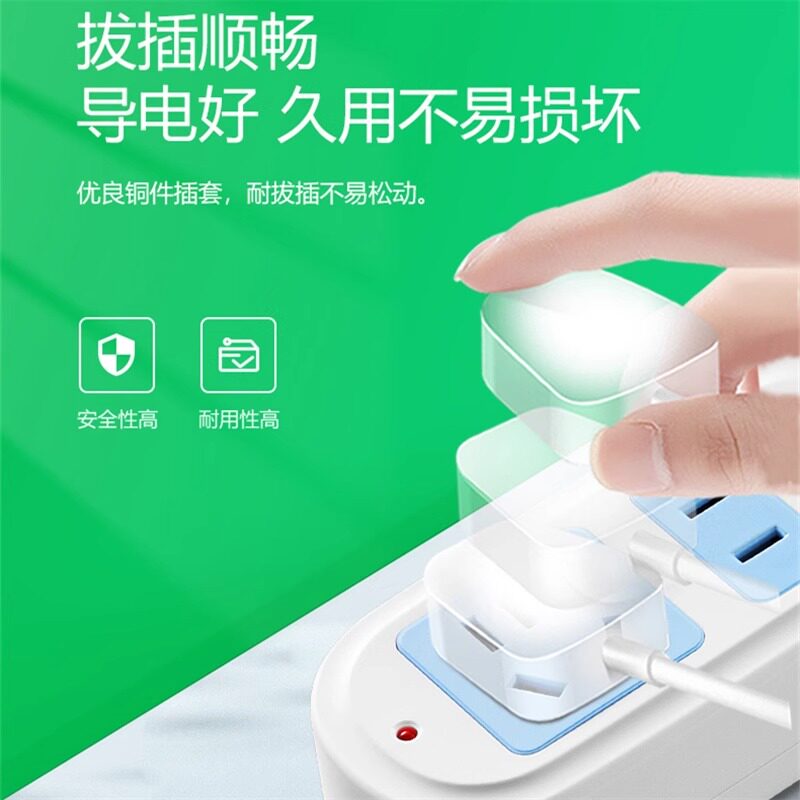 拔插顺畅
导电好 久用不易损坏

优良铜件插套，耐拔插不易松动。

安全性高

耐用性高