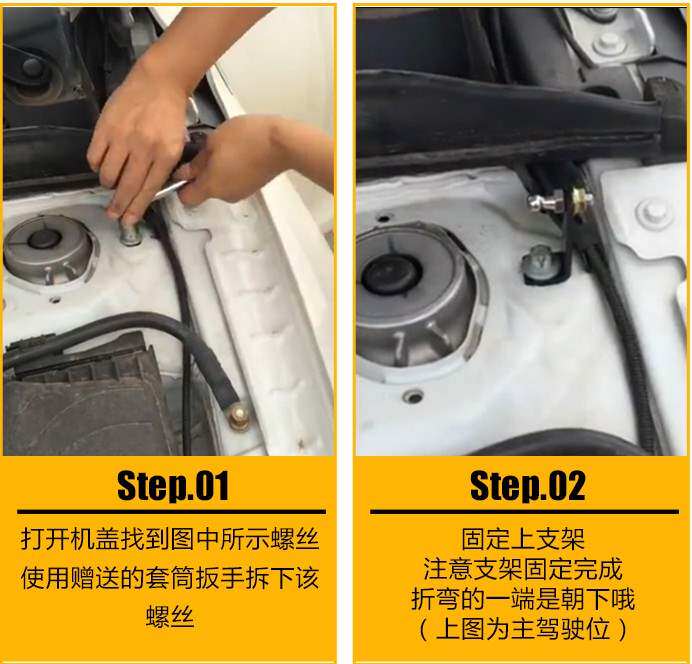 Step.01

打开机盖找到图中所示螺丝
使用赠送的套筒扳手拆下该螺丝

Step.02

固定上支架
注意支架固定完成
折弯的一端是朝下哦
（上图为主驾驶位）