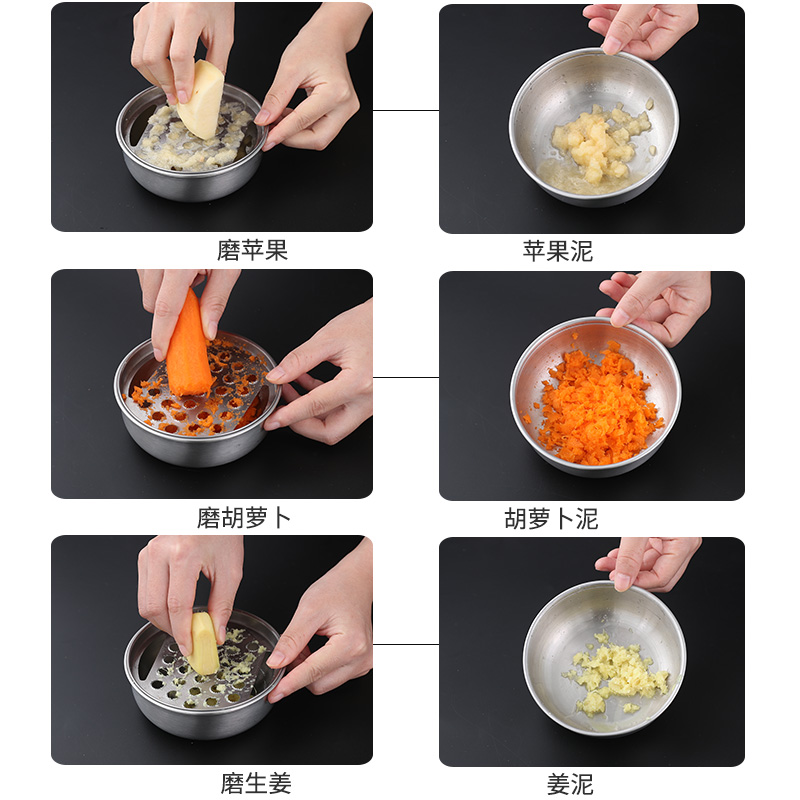 磨苹果

苹果泥

磨胡萝卜

胡萝卜泥

磨生姜

姜泥