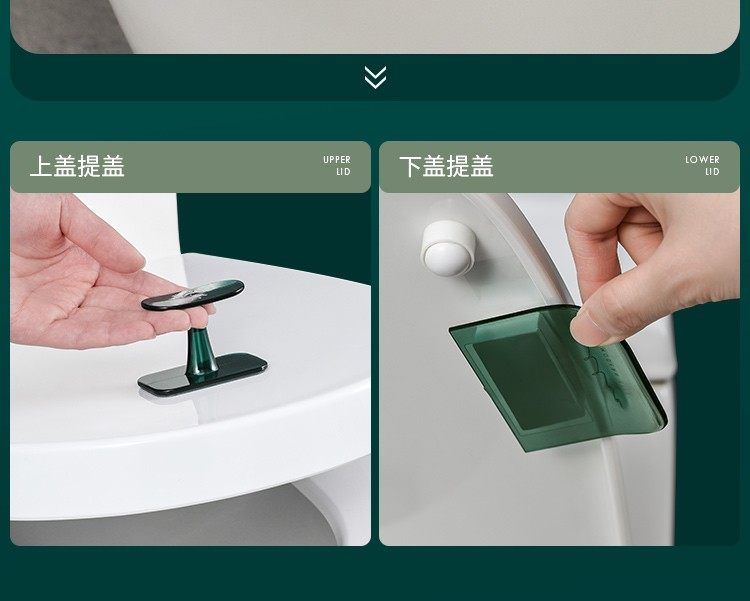 上盖提盖

UPPER LID

下盖提盖

LOWER LID