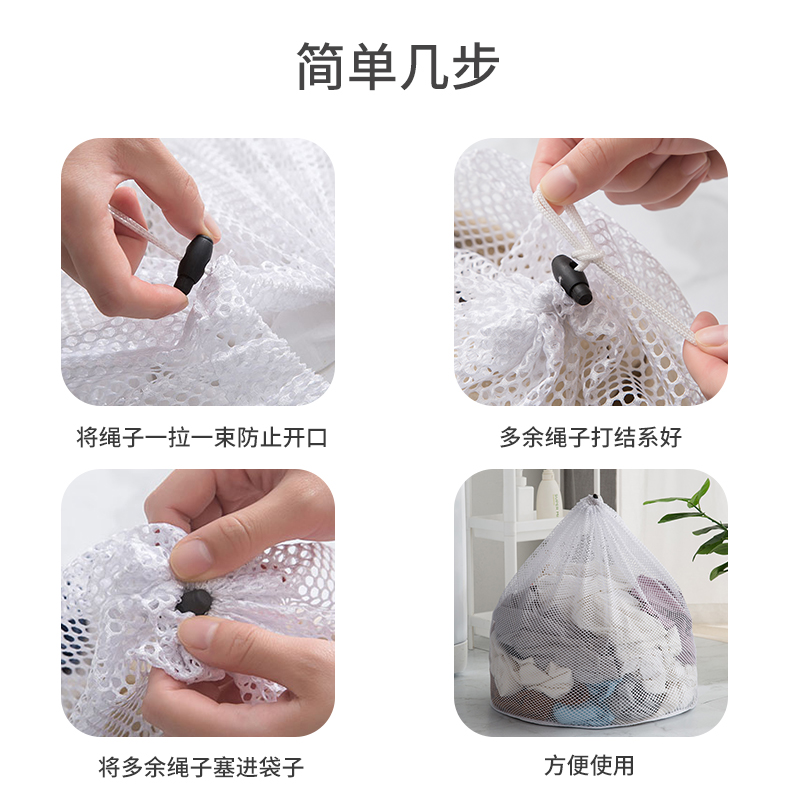 简单几步

将绳子一拉一束防止开口

多余绳子打结系好

将多余绳子塞进袋子

方便使用