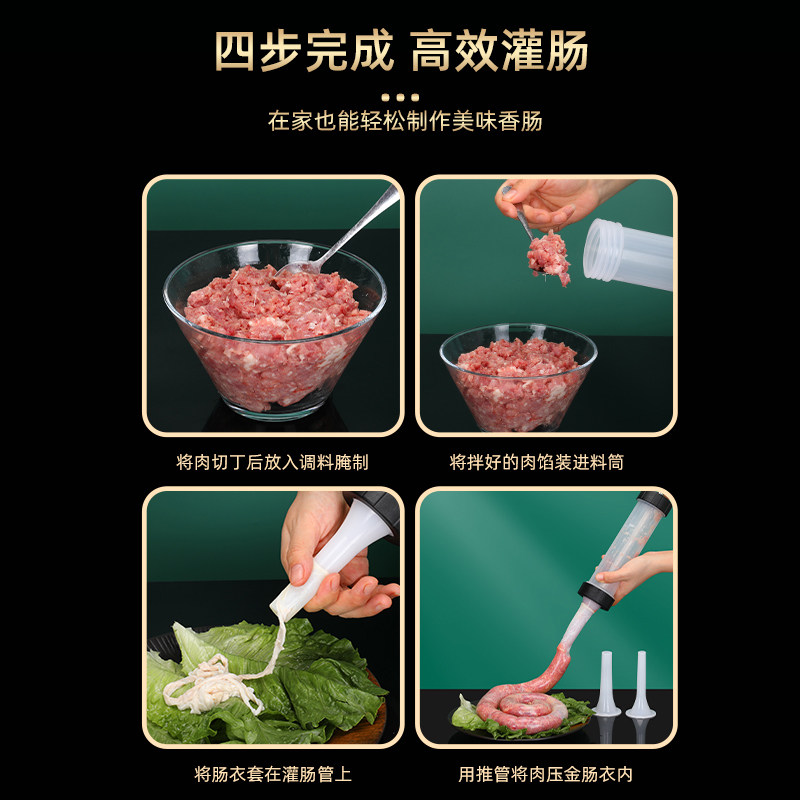 四步完成 高效灌肠

在家也能轻松制作美味香肠

将肉切丁后放入调料腌制

将拌好的肉馅装进料筒

将肠衣套在灌肠管上

用推管将肉压金肠衣内