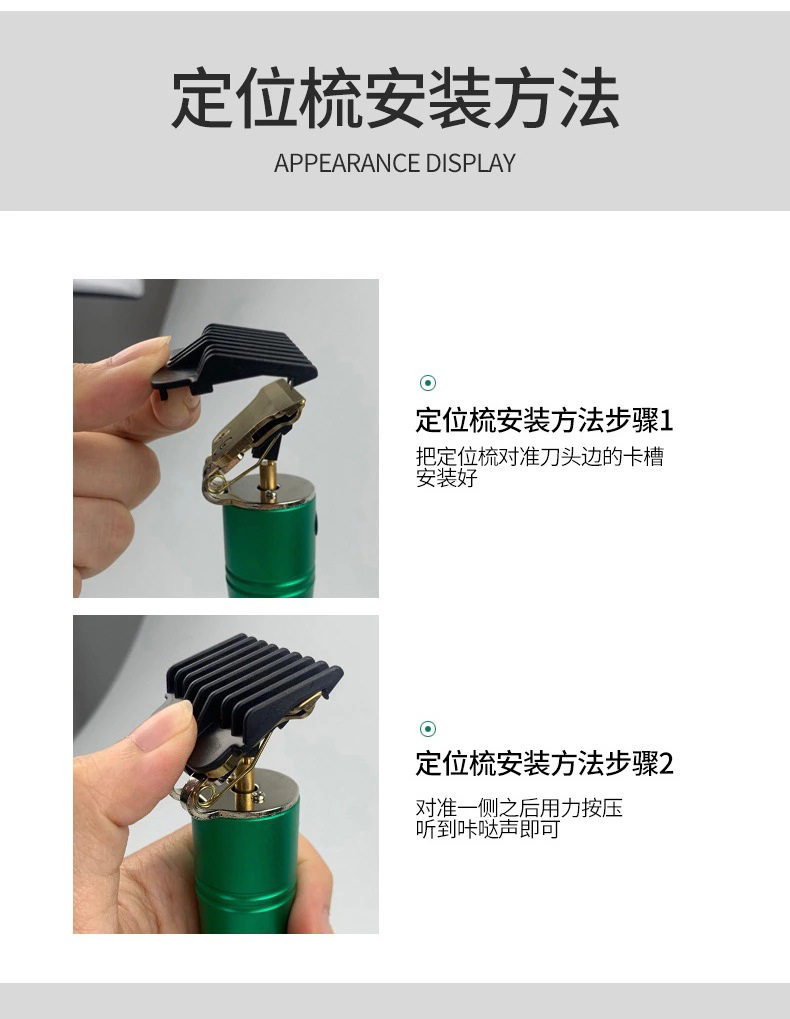 定位梳安装方法

APPEARANCE DISPLAY

定位梳安装方法步骤1

把定位梳对准刀头边的卡槽安装好

定位梳安装方法步骤2

对准一侧之后用力按压听到咔哒声即可