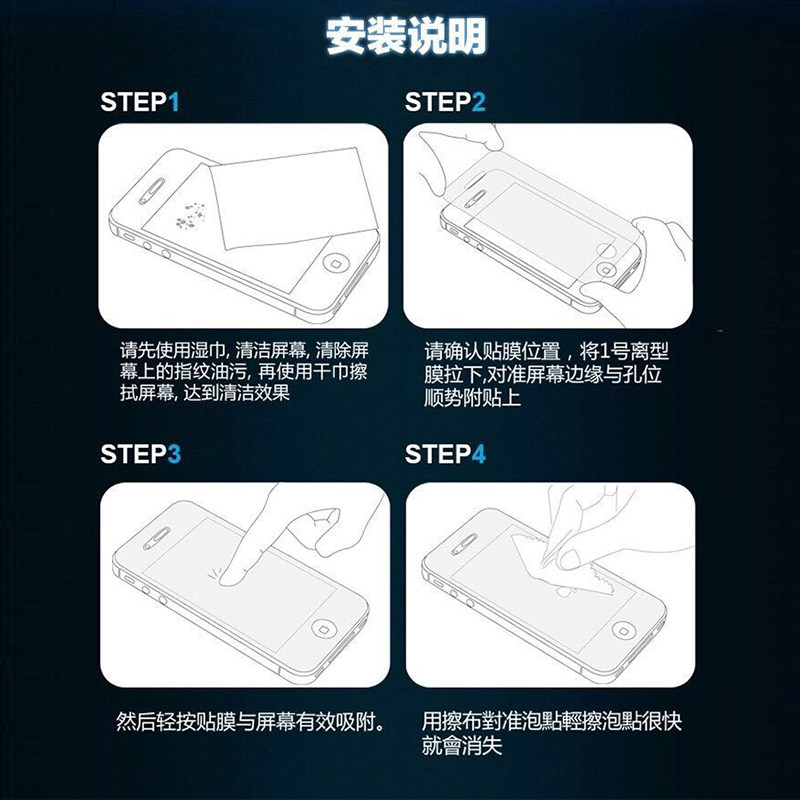 安装说明

STEP1

请先使用湿巾, 清洁屏幕, 清除屏幕上的指纹油污, 再使用干巾擦拭屏幕, 达到清洁效果

STEP2

请确认贴膜位置，将1号离型膜拉下,对准屏幕边缘与孔位顺势附贴上

STEP3

然后轻按贴膜与屏幕有效吸附。

STEP4

用擦布對准泡點輕擦泡點很快就會消失