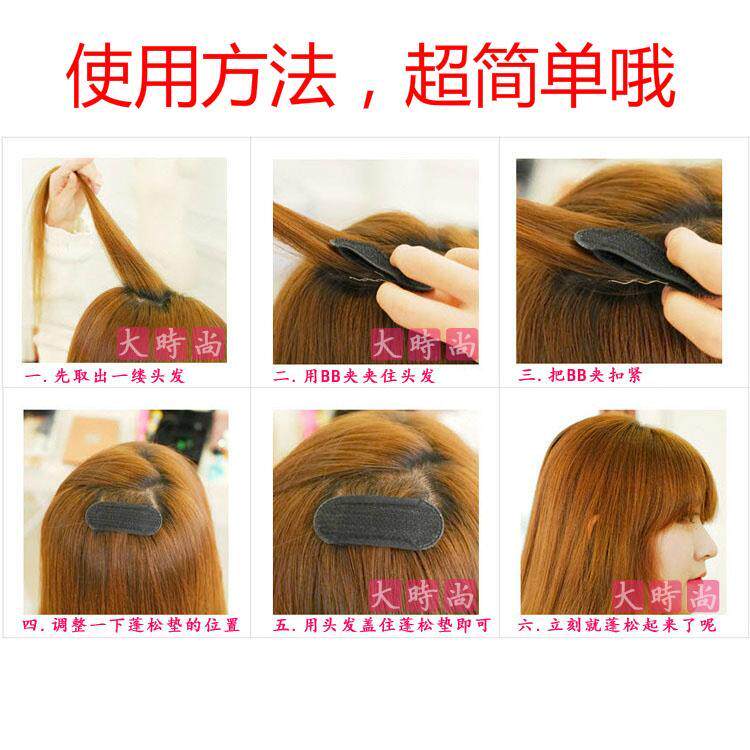 使用方法，超简单哦

大時尚
一. 先取出一缕头发

大時尚
二. 用BB夹夹住头发

三. 把BB夹扣紧

四. 调整一下蓬松垫的位置

大時尚
五. 用头发盖住蓬松垫即可

大時尚
六. 立刻就蓬松起来了呢