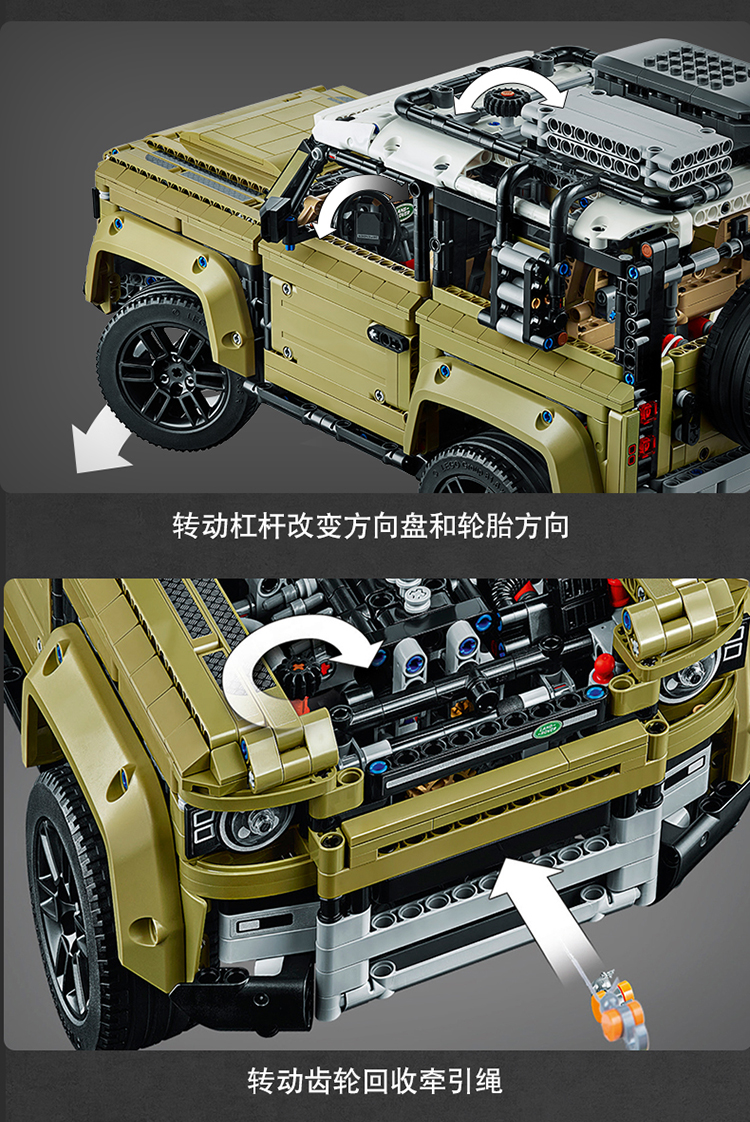 转动杠杆改变方向盘和轮胎方向

转动齿轮回收牵引绳