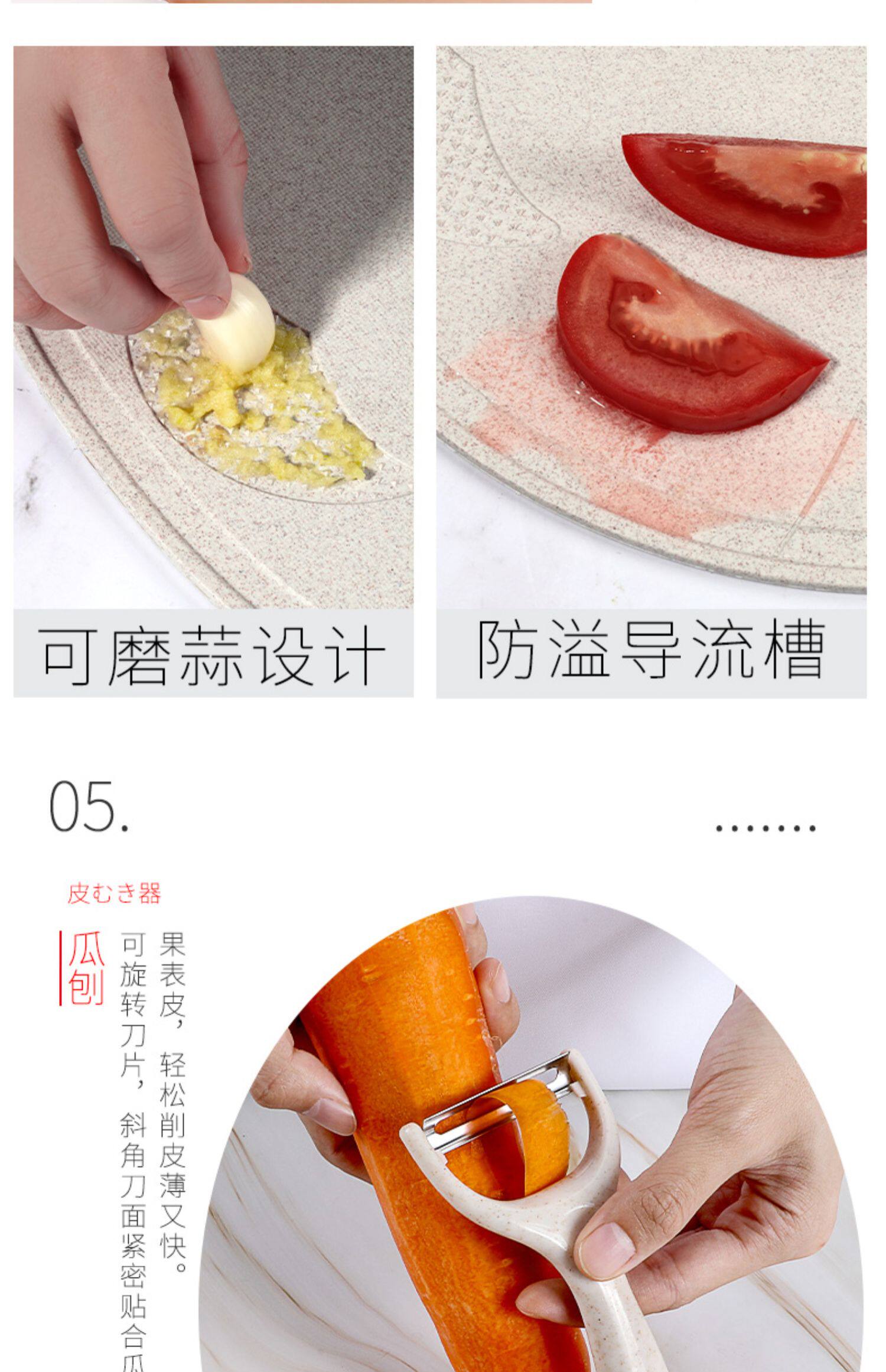 可磨蒜设计

防溢导流槽

05.

........

皮むき器

瓜刨

可旋转刀片，斜角刀面紧密贴合瓜果表皮，轻松削皮薄又快。