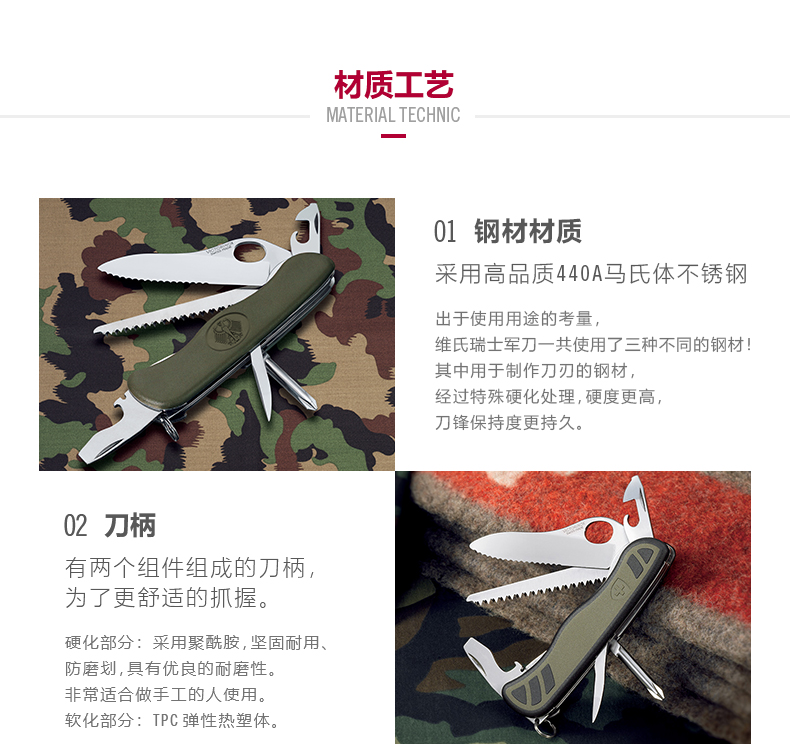 材质工艺
MATERIAL TECHNIC

01 钢材材质
采用高品质440A马氏体不锈钢

出于使用用途的考量，
维氏瑞士军刀一共使用了三种不同的钢材！
其中用于制作刀刃的钢材，
经过特殊硬化处理，硬度更高，
刀锋保持度更持久。

02 刀柄
有两个组件组成的刀柄，
为了更舒适的抓握。

硬化部分：采用聚酰胺，坚固耐用、
防磨划，具有优良的耐磨性。
非常适合做手工的人使用。
软化部分：TPC 弹性热塑体。