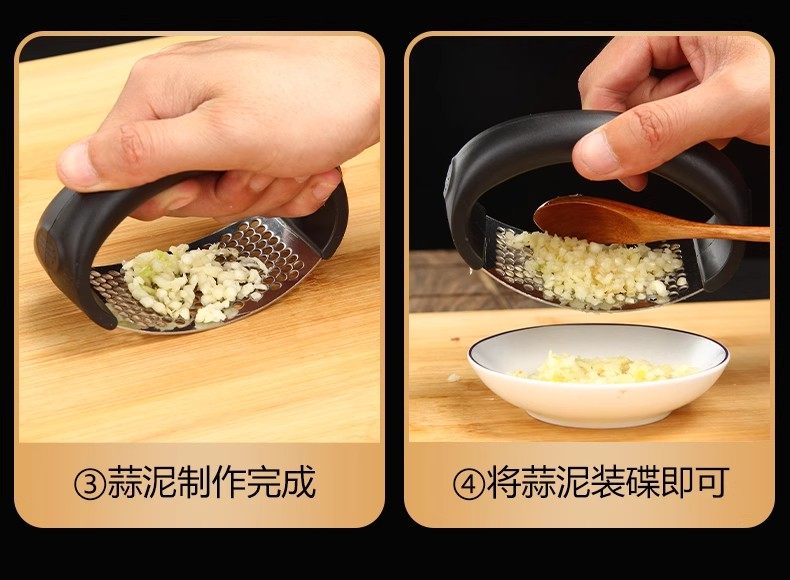 ③蒜泥制作完成

④将蒜泥装碟即可