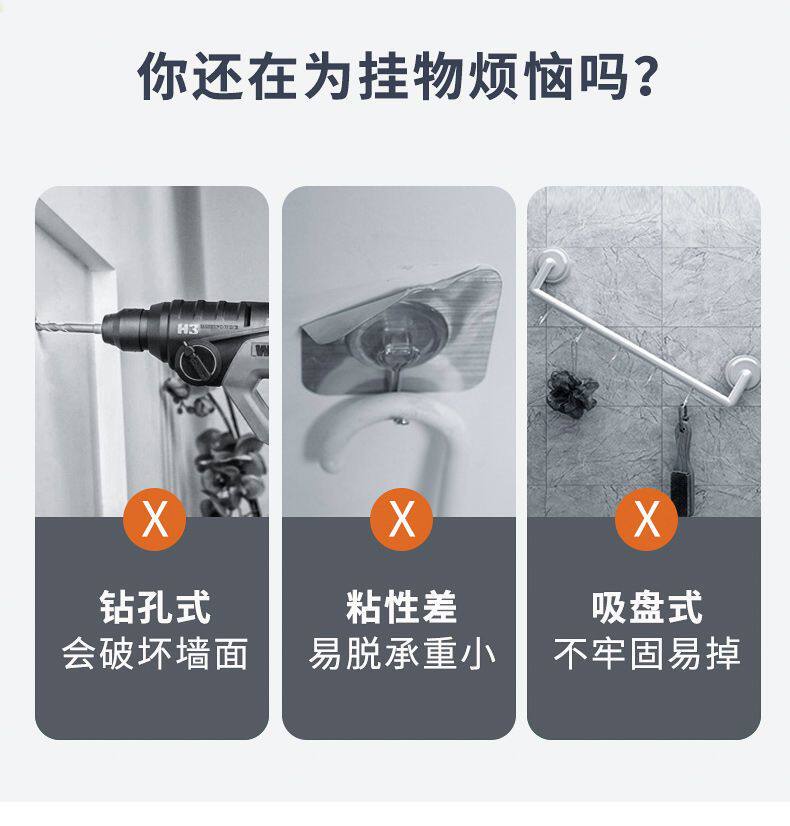 你还在为挂物烦恼吗？

H3

X

钻孔式
会破坏墙面

X

粘性差
易脱承重小

X

吸盘式
不牢固易掉