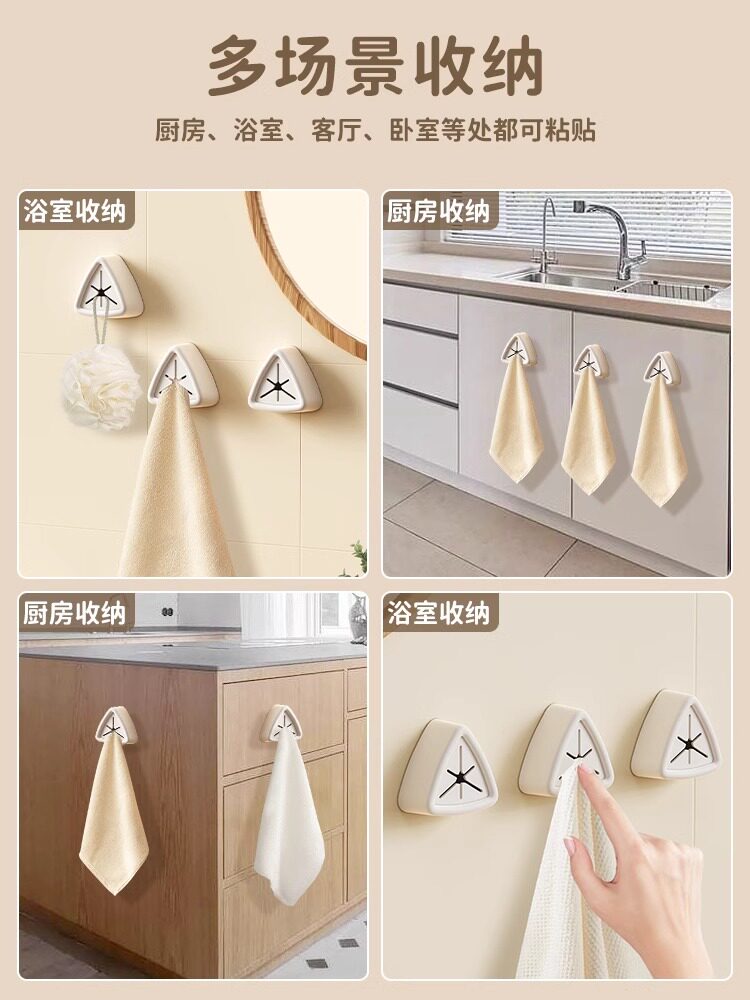 多场景收纳

厨房、浴室、客厅、卧室等处都可粘贴

浴室收纳

厨房收纳

厨房收纳

浴室收纳