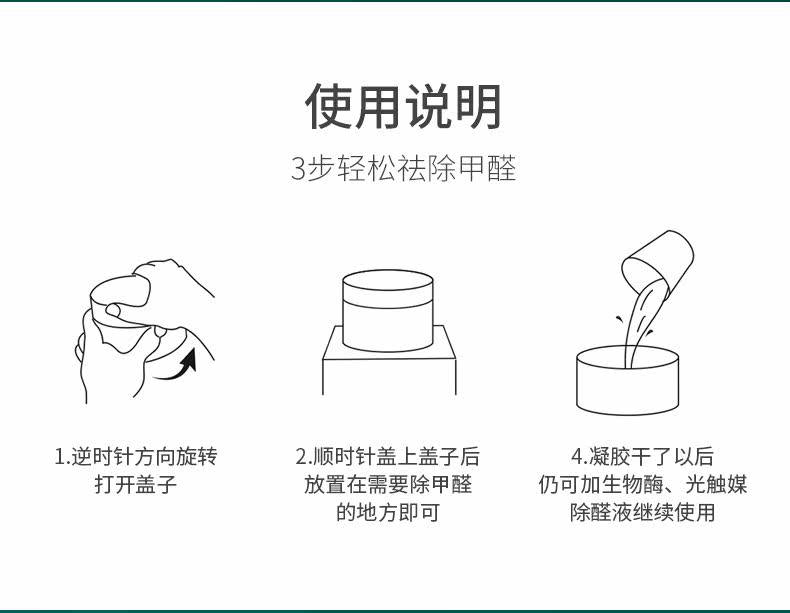 使用说明

3步轻松祛除甲醛

1.逆时针方向旋转打开盖子

2.顺时针盖上盖子后放置在需要除甲醛的地方即可

4.凝胶干了以后仍可加生物酶、光触媒除醛液继续使用