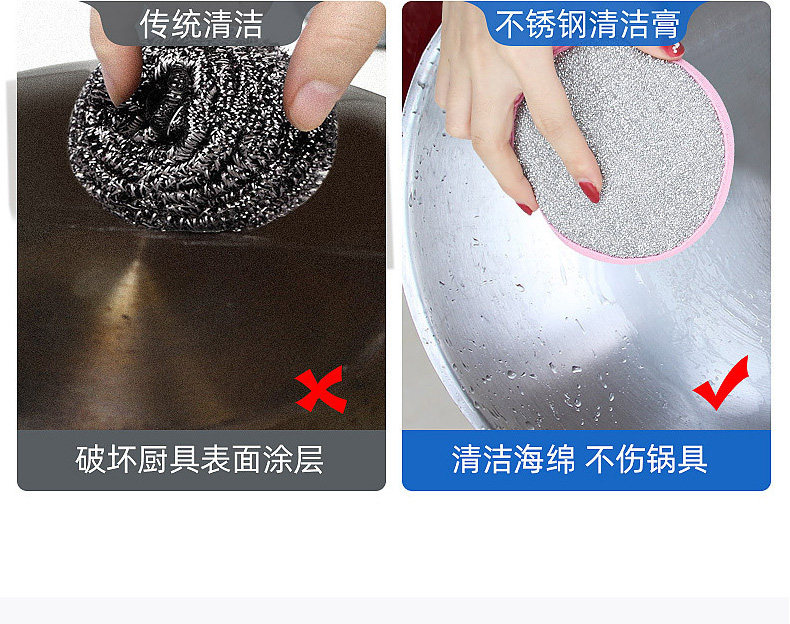 传统清洁

破坏厨具表面涂层

不锈钢清洁膏

清洁海绵 不伤锅具