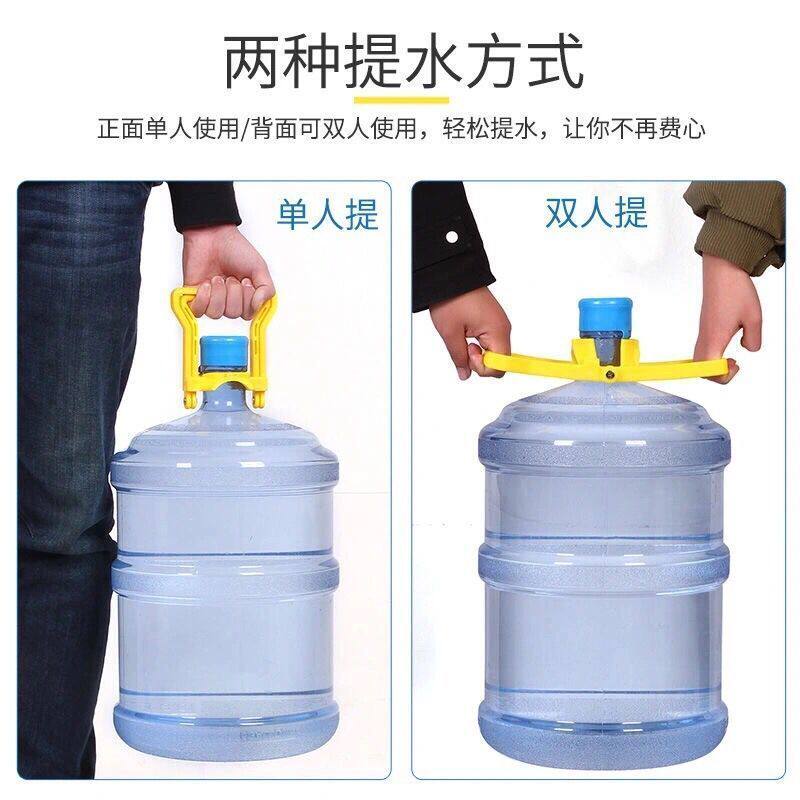 两种提水方式

正面单人使用/背面可双人使用，轻松提水，让你不再费心

单人提

双人提