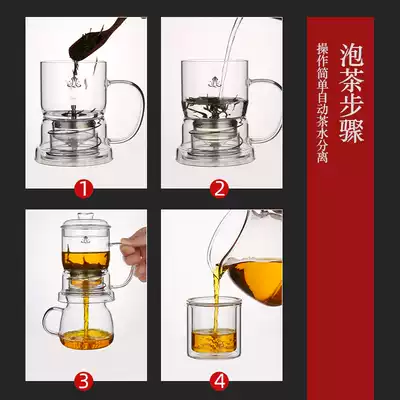 泡茶步骤

操作简单自动茶水分离

1

2

3

4