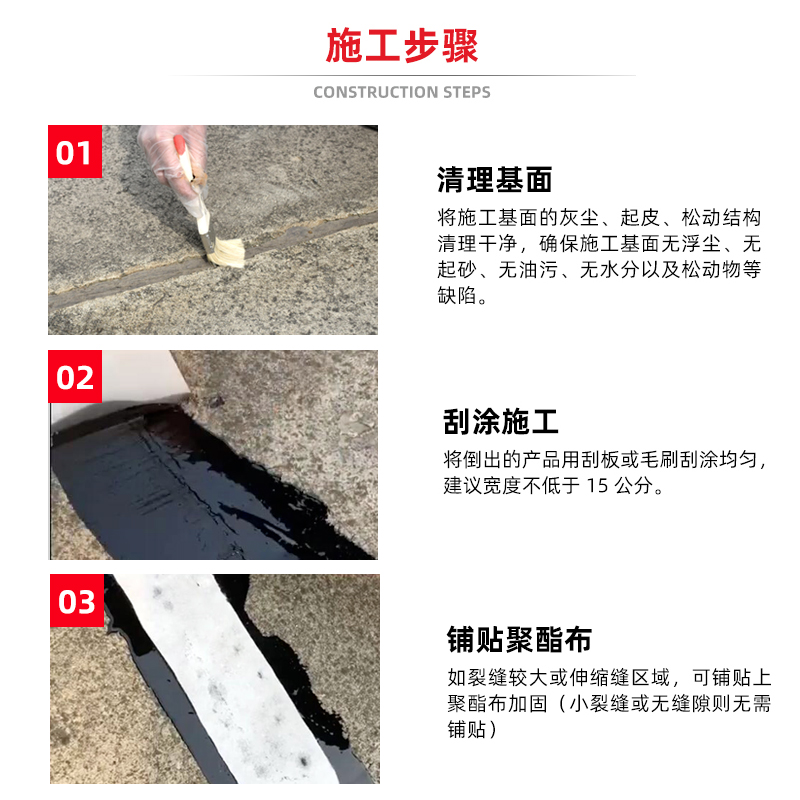 施工步骤

CONSTRUCTION STEPS

01

清理基面

将施工基面的灰尘、起皮、松动结构清理干净，确保施工基面无浮尘、无起砂、无油污、无水分以及松动物等缺陷。

02

刮涂施工

将倒出的产品用刮板或毛刷刮涂均匀，建议宽度不低于 15 公分。

03

铺贴聚酯布

如裂缝较大或伸缩缝区域，可铺贴上聚酯布加固（小裂缝或无缝隙则无需铺贴）