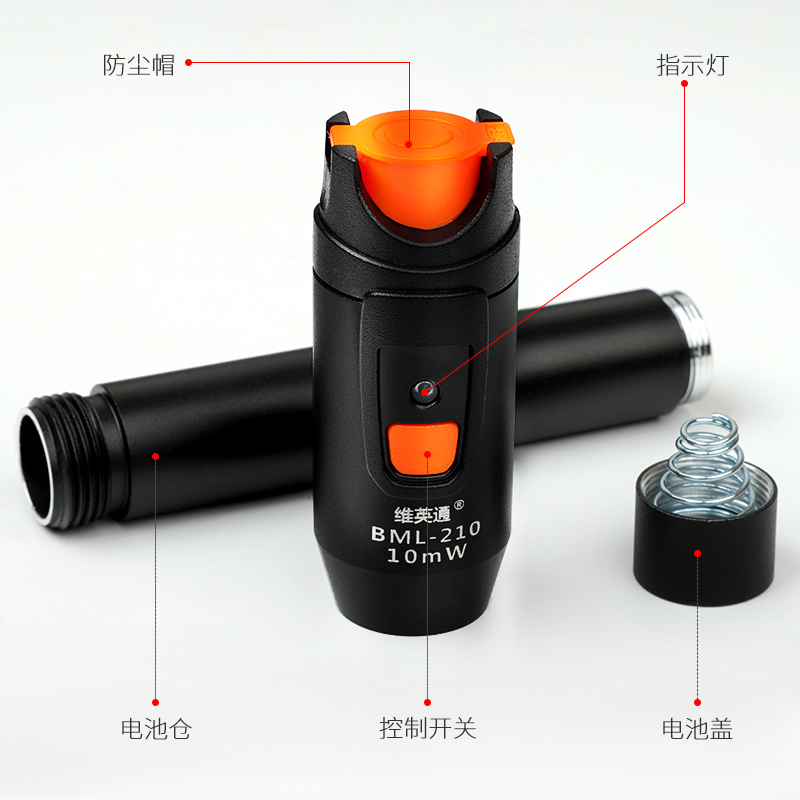 防尘帽

指示灯

维英通®
BML-210
10mW

电池仓

控制开关

电池盖