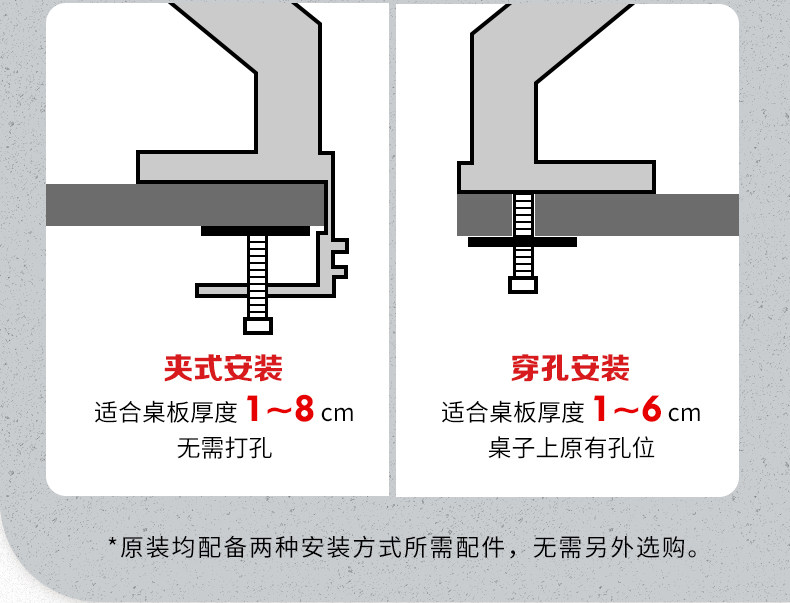 夹式安装
适合桌板厚度 1~8 cm
无需打孔

穿孔安装
适合桌板厚度 1~6 cm
桌子上原有孔位

*原装均配备两种安装方式所需配件，无需另外选购。