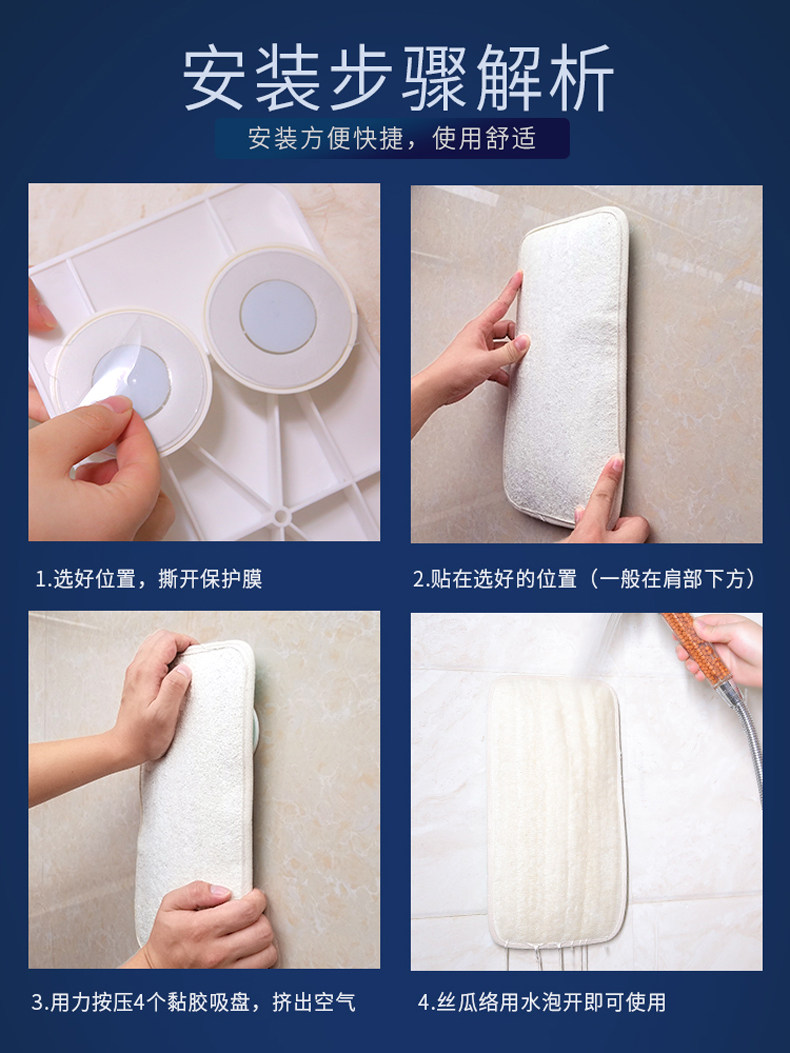 安装步骤解析

安装方便快捷，使用舒适

1.选好位置，撕开保护膜

2.贴在选好的位置（一般在肩部下方）

3.用力按压4个黏胶吸盘，挤出空气

4.丝瓜络用水泡开即可使用