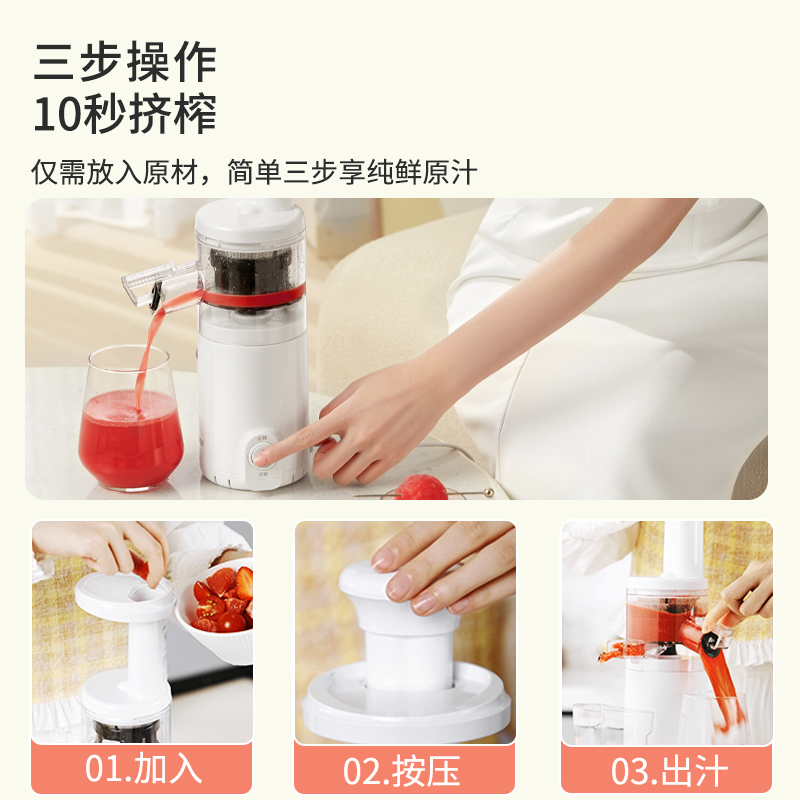 三步操作
10秒挤榨

仅需放入原材，简单三步享纯鲜原汁

01.加入

02.按压

03.出汁