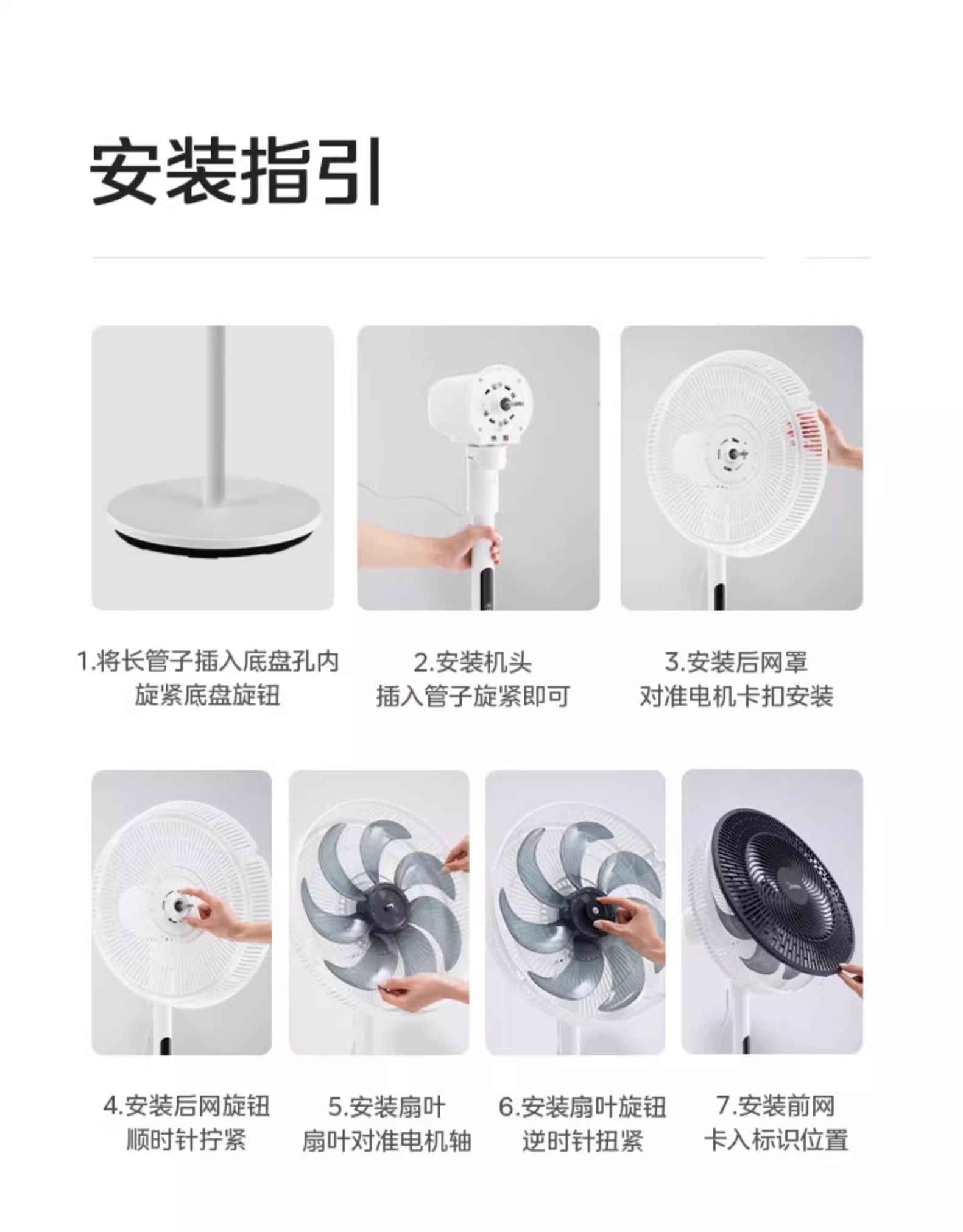 安装指引

1.将长管子插入底盘孔内
旋紧底盘旋钮

2.安装机头
插入管子旋紧即可

3.安装后网罩
对准电机卡扣安装

4.安装后网旋钮
顺时针拧紧

5.安装扇叶
扇叶对准电机轴

6.安装扇叶旋钮
逆时针扭紧

7.安装前网
卡入标识位置