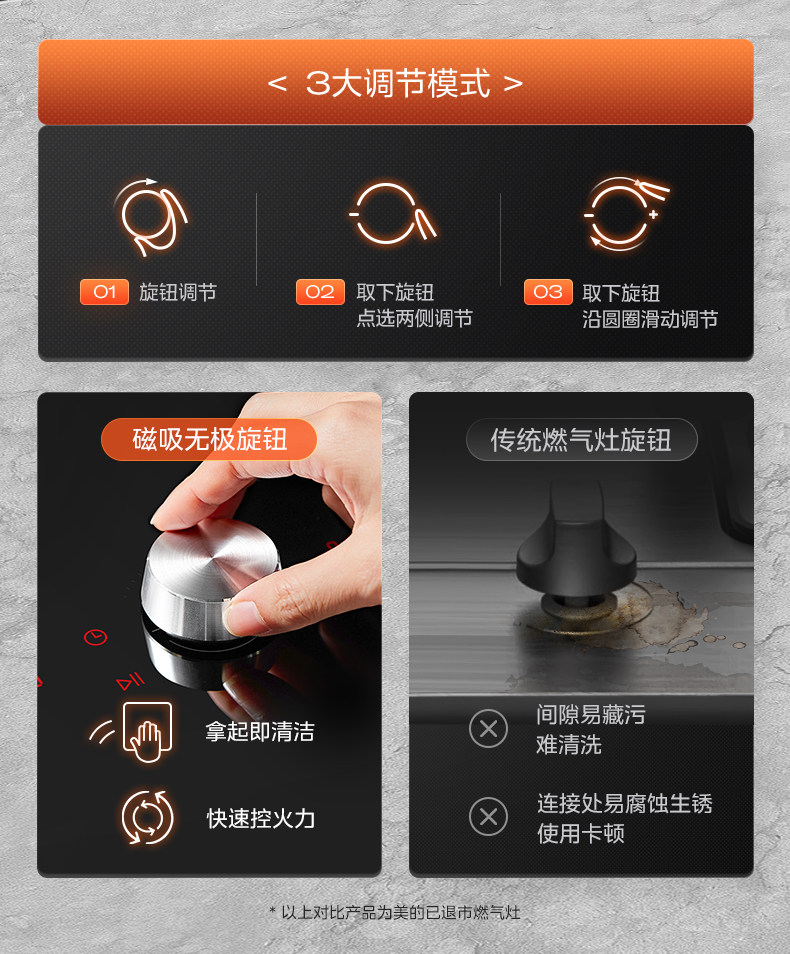 < 3大调节模式 >

01 旋钮调节

02 取下旋钮
点选两侧调节

03 取下旋钮
沿圆圈滑动调节

磁吸无极旋钮

拿起即清洁

快速控火力

传统燃气灶旋钮

间隙易藏污
难清洗

连接处易腐蚀生锈
使用卡顿

* 以上对比产品为美的已退市燃气灶