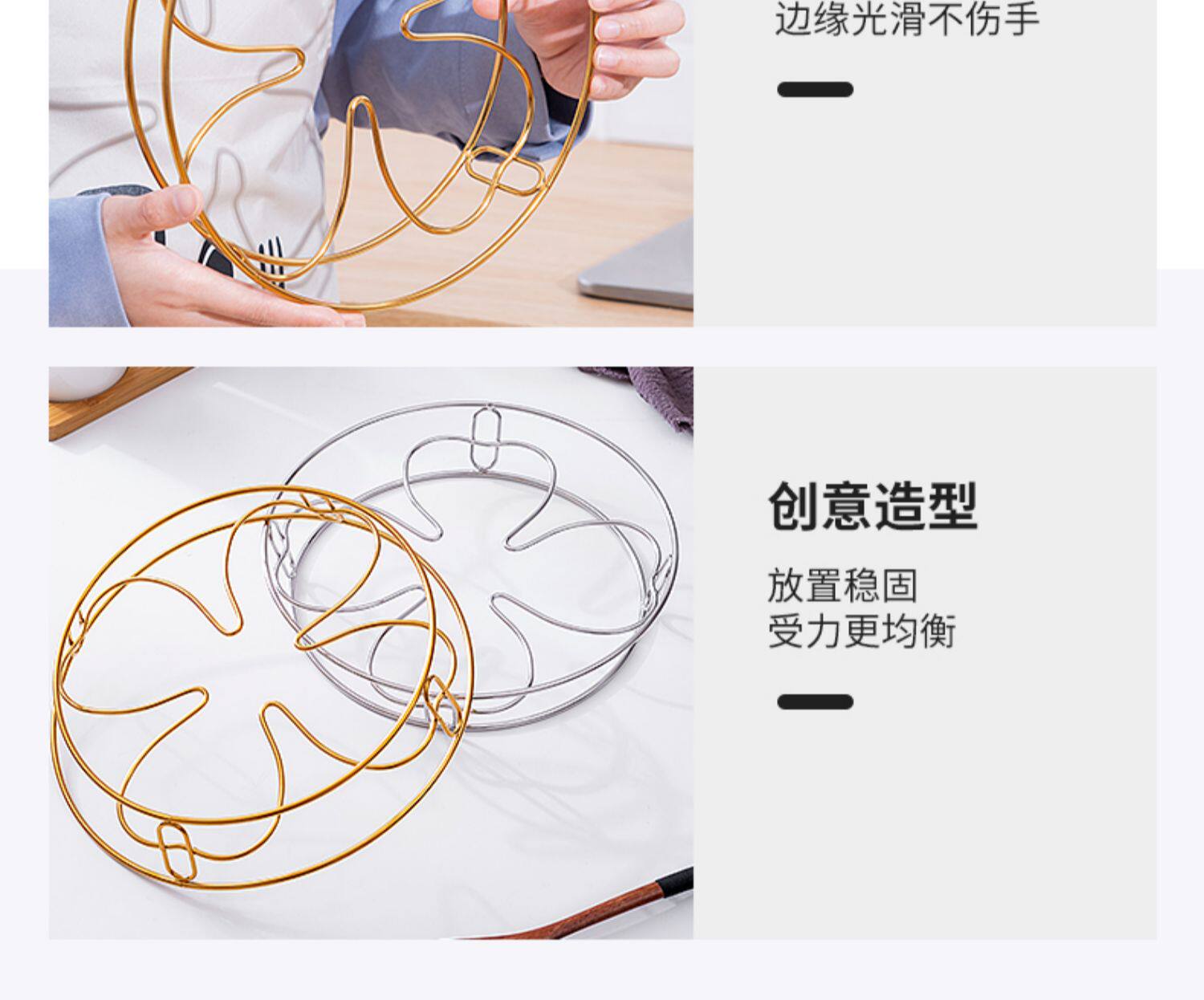 边缘光滑不伤手

创意造型

放置稳固
受力更均衡