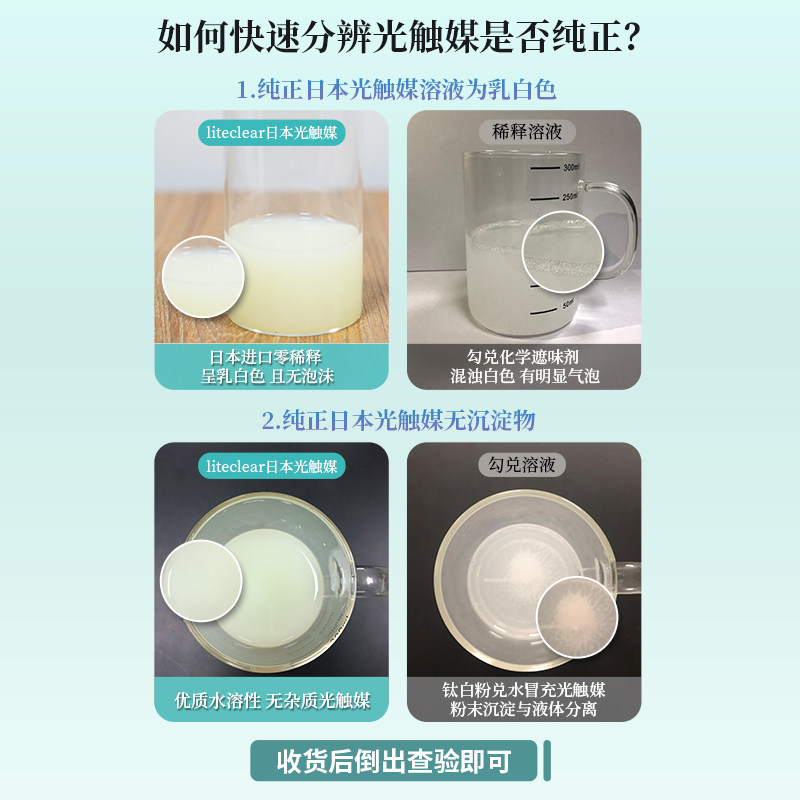 如何快速分辨光触媒是否纯正?

1.纯正日本光触媒溶液为乳白色

liteclear日本光触媒

日本进口零稀释
呈乳白色 且无泡沫

稀释溶液

300ml
250ml
50ml

勾兑化学遮味剂
混浊白色 有明显气泡

2.纯正日本光触媒无沉淀物

liteclear日本光触媒

优质水溶性 无杂质光触媒

勾兑溶液

钛白粉兑水冒充光触媒
粉末沉淀与液体分离

收货后倒出查验即可